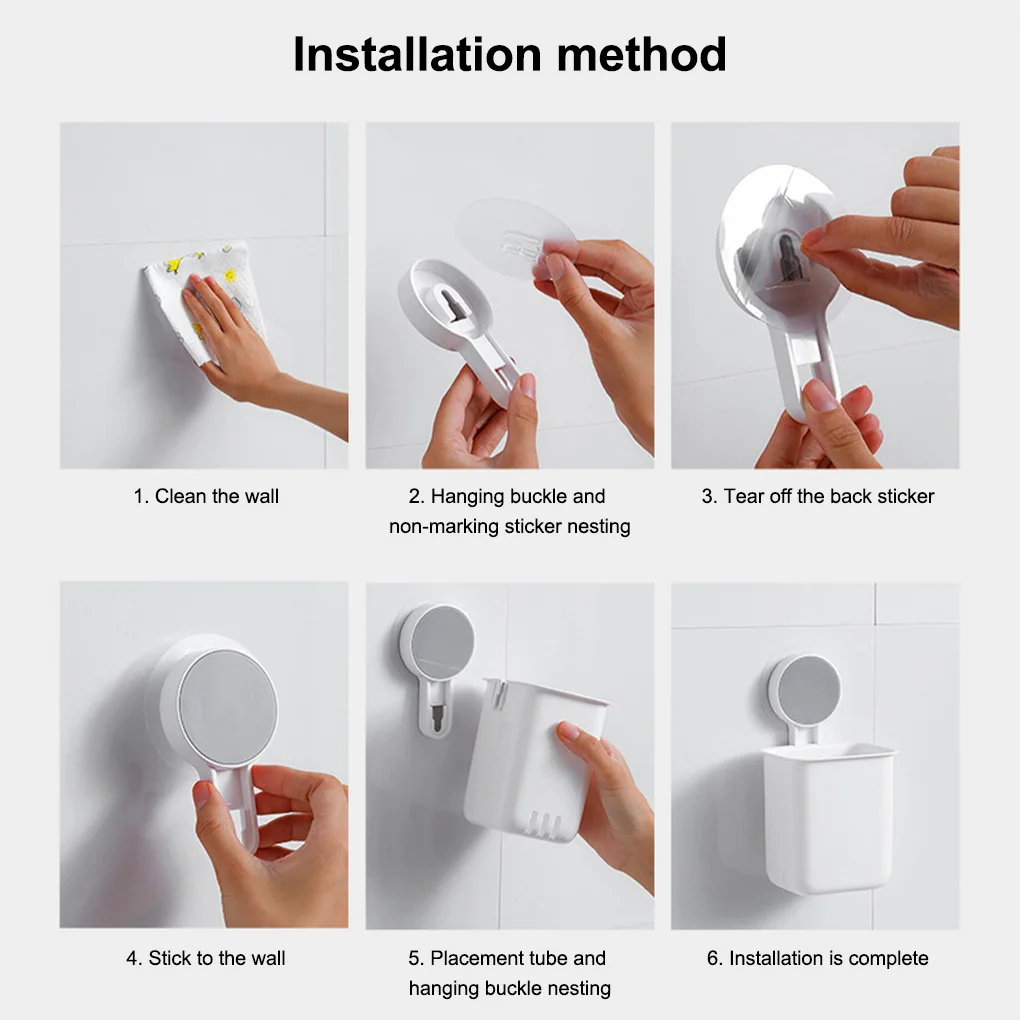 Installation method

1. Clean the wall

2. Hanging buckle and non-marking sticker nesting

3. Tear off the back sticker

4. Stick to the wall

5. Placement tube and hanging buckle nesting

6. Installation is complete