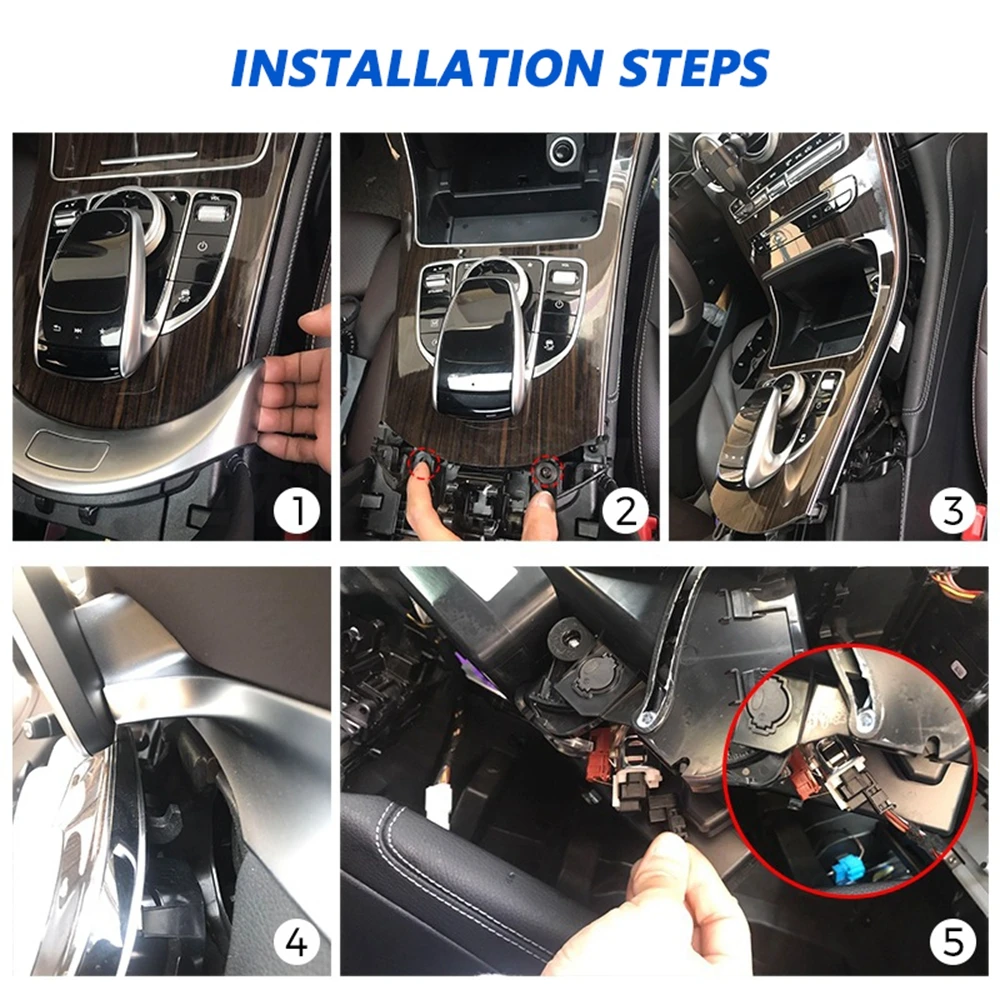 INSTALLATION STEPS

1

2

3

4

5