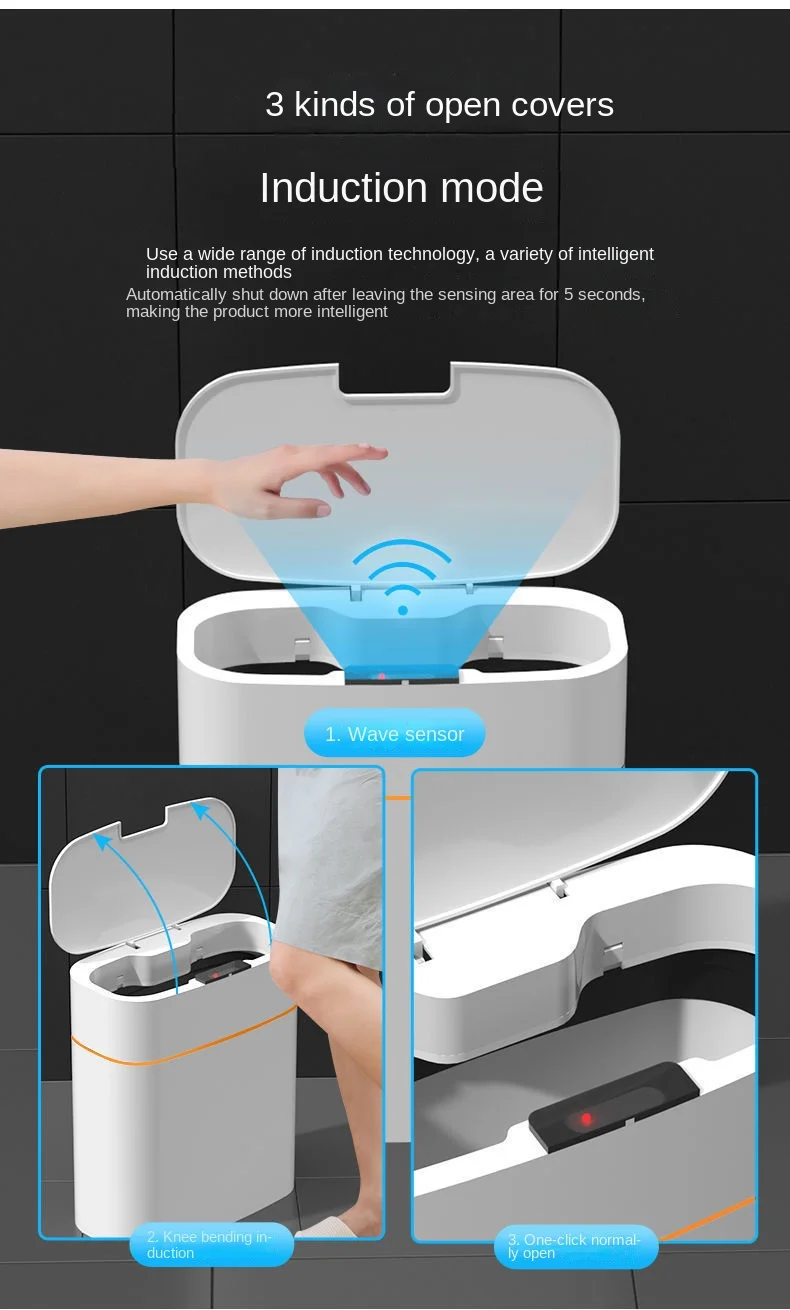 3 kinds of open covers

Induction mode

Use a wide range of induction technology, a variety of intelligent induction methods
Automatically shut down after leaving the sensing area for 5 seconds, making the product more intelligent

1. Wave sensor

2. Knee bending induction

3. One-click normally open