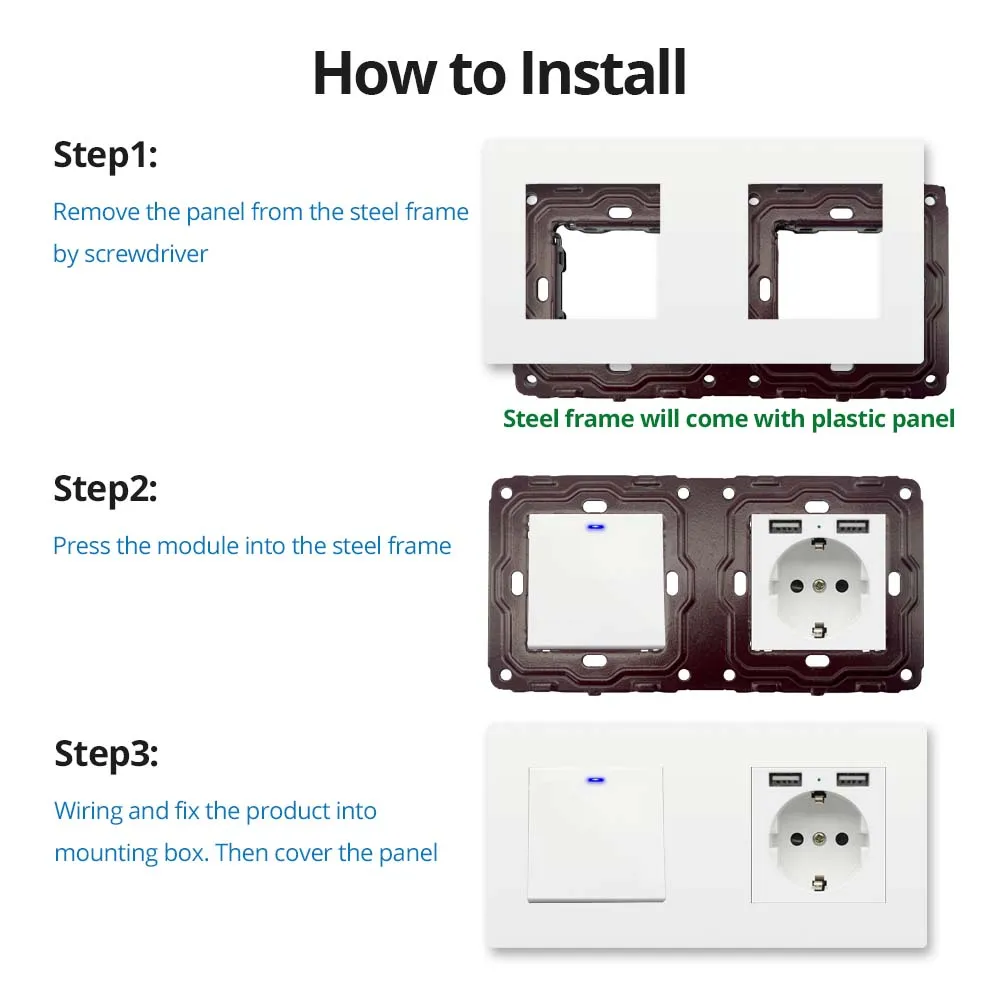 How to Install

Step1:

Remove the panel from the steel frame by screwdriver

Steel frame will come with plastic panel

Step2:

Press the module into the steel frame

Step3:

Wiring and fix the product into mounting box. Then cover the panel