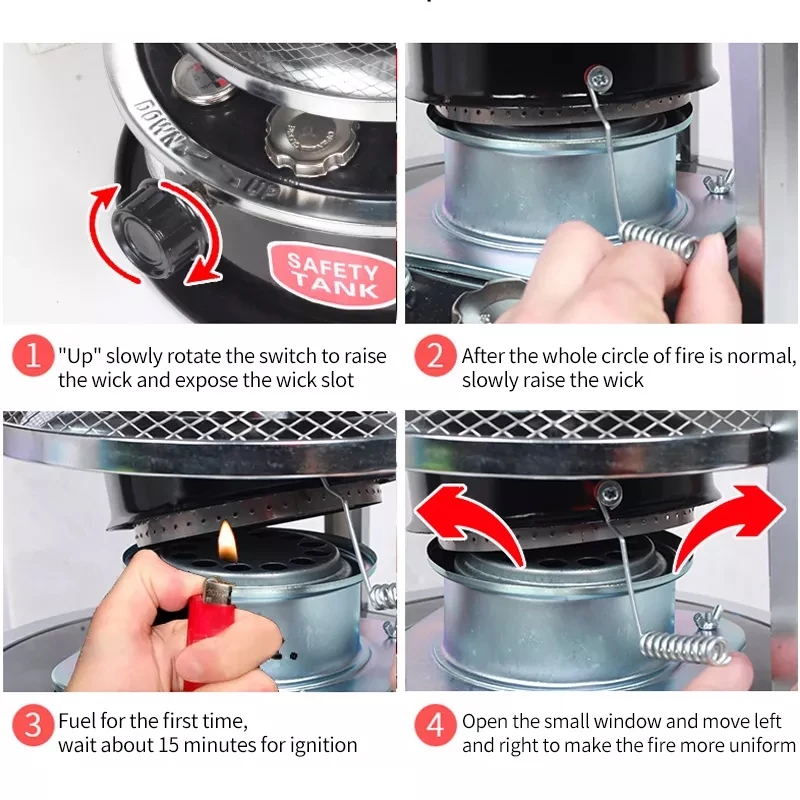 DOWN

UP

SAFETY TANK

1 "Up" slowly rotate the switch to raise the wick and expose the wick slot

2 After the whole circle of fire is normal, slowly raise the wick

3 Fuel for the first time, wait about 15 minutes for ignition

4 Open the small window and move left and right to make the fire more uniform