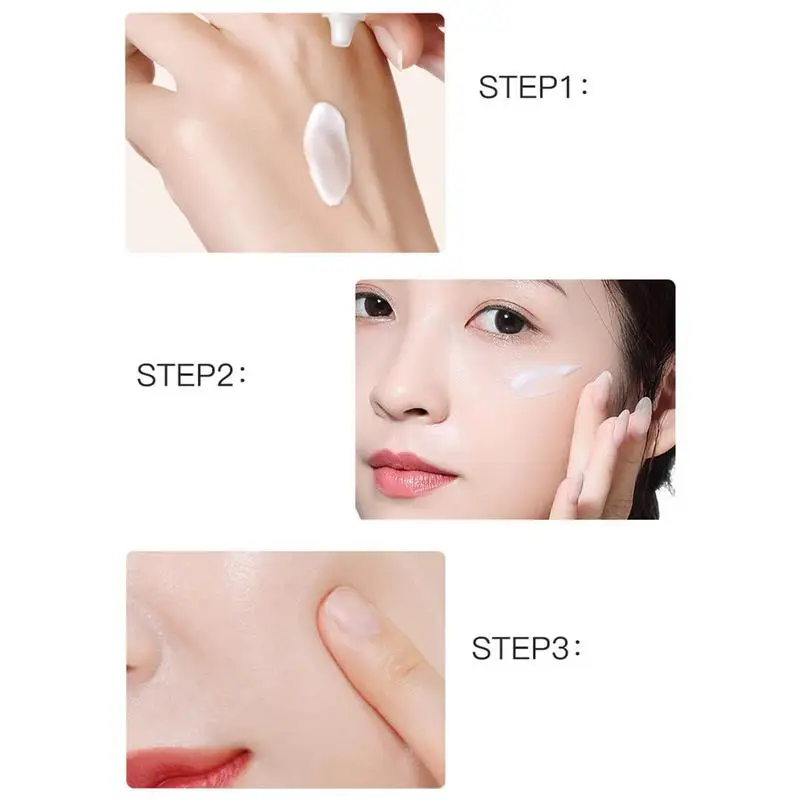 STEP1：

STEP2：

STEP3：