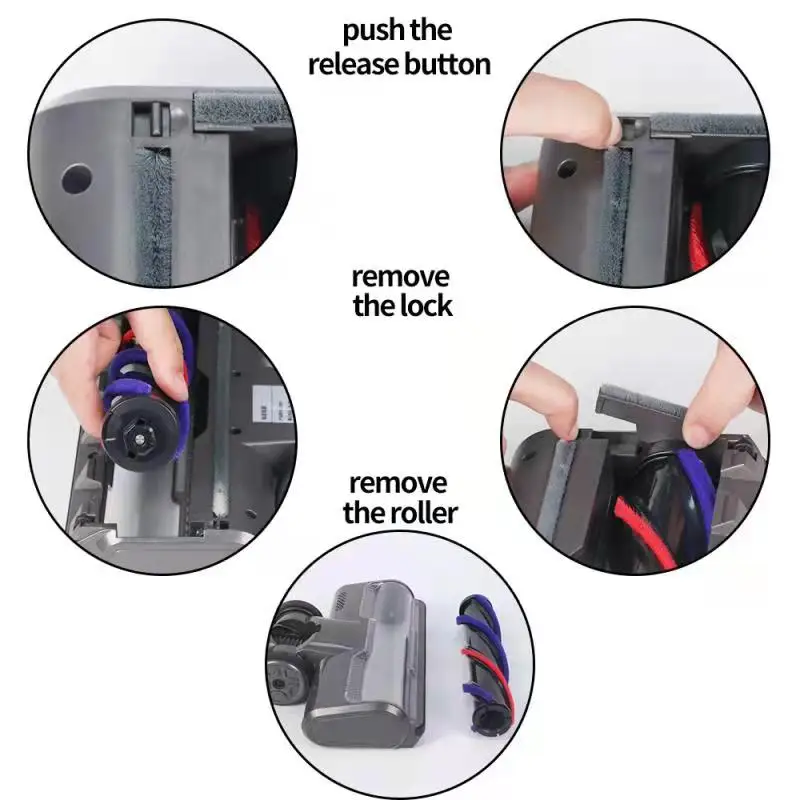 push the release button

remove the lock

remove the roller