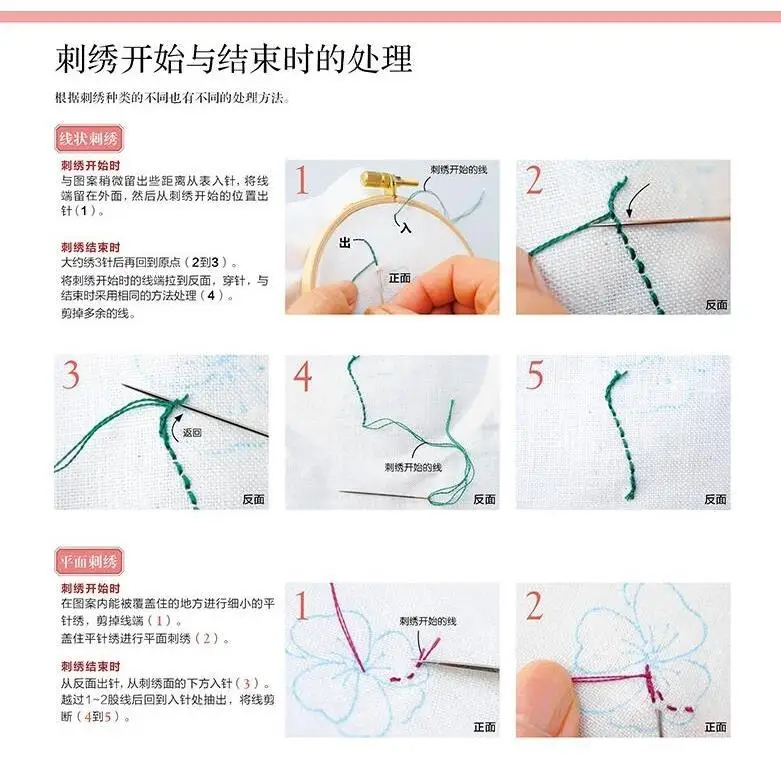 刺绣开始与结束时的处理

根据刺绣种类的不同也有不同的处理方法。

线状刺绣

刺绣开始时
与图案稍微留出些距离从表入针，将线端留在外面，然后从刺绣开始的位置出针（1）。

刺绣结束时
大约绣3针后再回到原点（2到3）。
将刺绣开始时的线端拉到反面，穿针，与结束时采用相同的方法处理（4）。
剪掉多余的线。

1
刺绣开始的线
入
出
正面

2
反面

3
返回
反面

4
刺绣开始的线
反面

5
反面

平面刺绣

刺绣开始时
在图案内能被覆盖住的地方进行细小的平针绣，剪掉线端（1）。
盖住平针绣进行平面刺绣（2）。

刺绣结束时
从反面出针，从刺绣面的下方入针（3）。
越过1~2股线后回到入针处抽出，将线剪断（4到5）。

1
刺绣开始的线
正面

2
正面