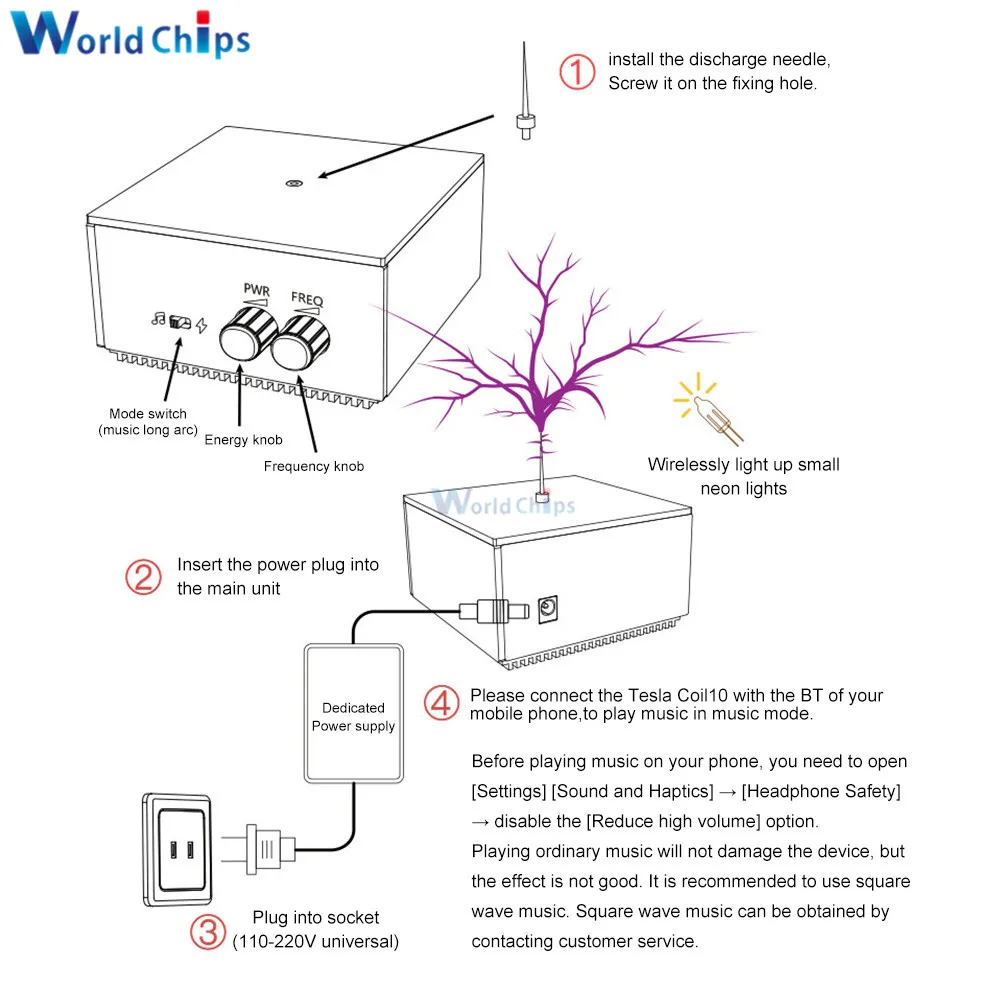 World Chips

① install the discharge needle, Screw it on the fixing hole.

PWR
FREQ

Mode switch (music long arc)
Energy knob
Frequency knob

Wirelessly light up small neon lights

World Chips

② Insert the power plug into the main unit

Dedicated Power supply

④ Please connect the Tesla Coil10 with the BT of your mobile phone,to play music in music mode.

Before playing music on your phone, you need to open [Settings] [Sound and Haptics] → [Headphone Safety] → disable the [Reduce high volume] option.
Playing ordinary music will not damage the device, but the effect is not good. It is recommended to use square wave music. Square wave music can be obtained by contacting customer service.

③ Plug into socket (110-220V universal)