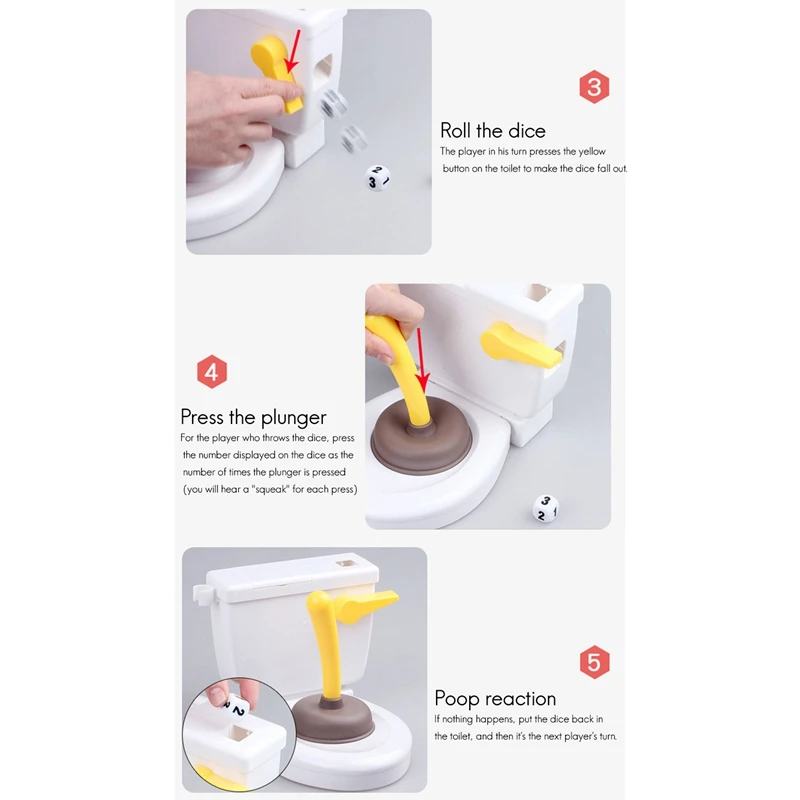 3

Roll the dice

The player in his turn presses the yellow button on the toilet to make the dice fall out.

4

Press the plunger

For the player who throws the dice, press the number displayed on the dice as the number of times the plunger is pressed (you will hear a "squeak" for each press)

5

Poop reaction

If nothing happens, put the dice back in the toilet, and then it's the next player's turn.