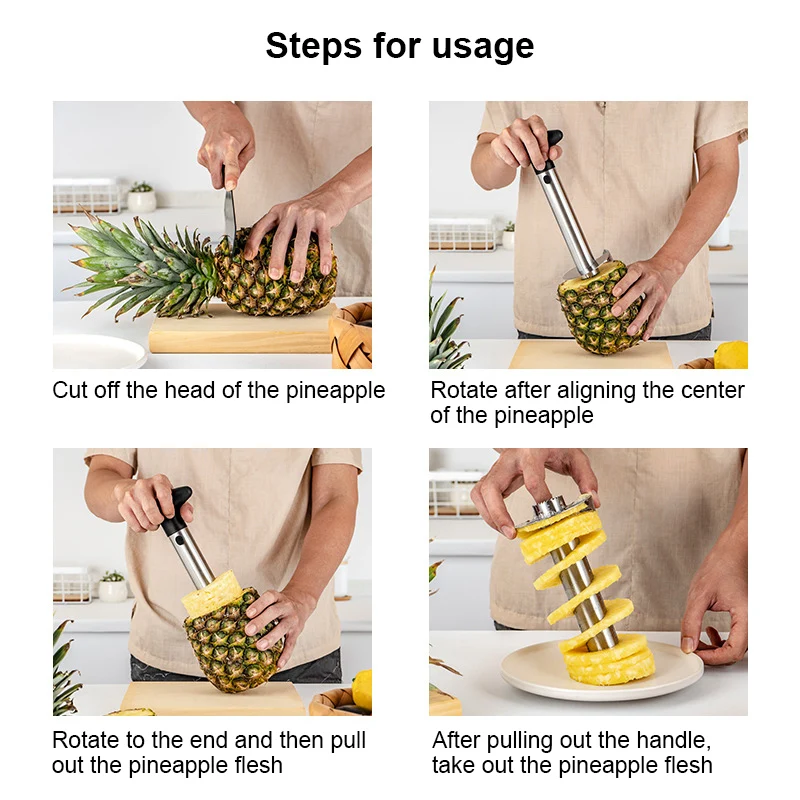 Steps for usage

Cut off the head of the pineapple

Rotate after aligning the center of the pineapple

Rotate to the end and then pull out the pineapple flesh

After pulling out the handle, take out the pineapple flesh