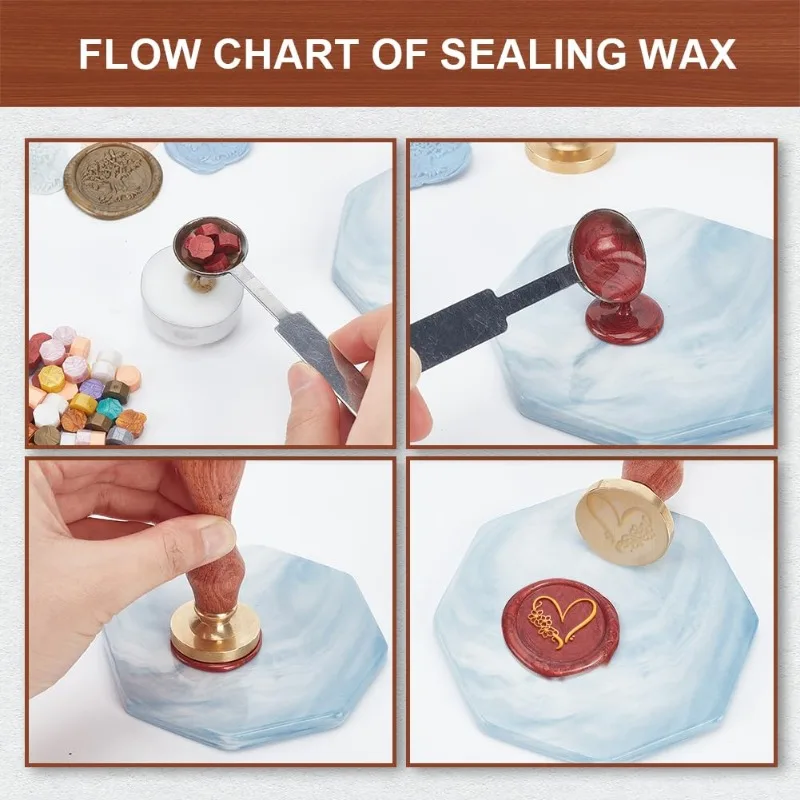 FLOW CHART OF SEALING WAX