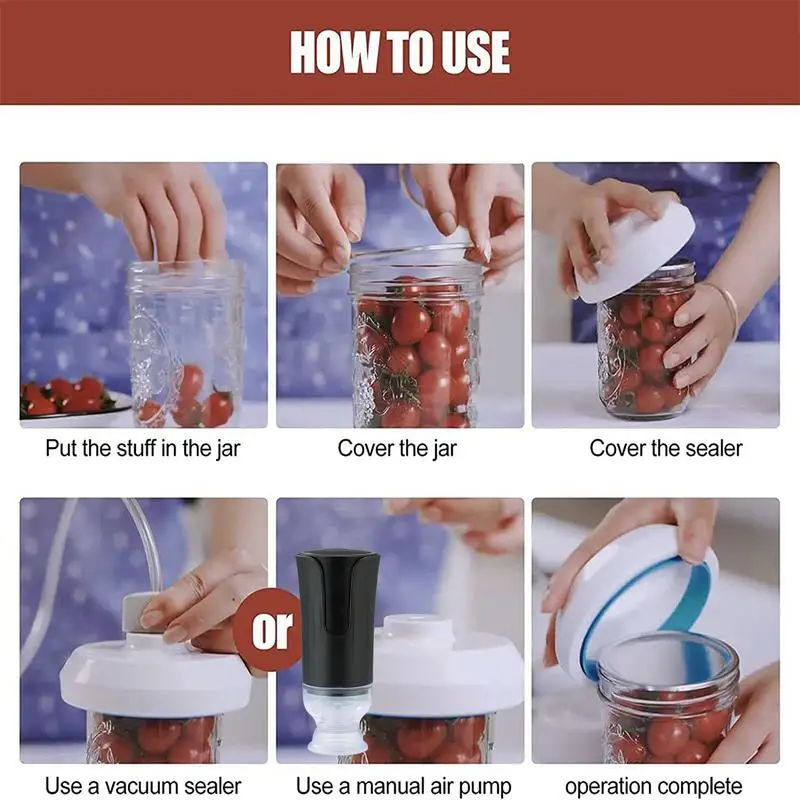 HOW TO USE

Put the stuff in the jar

Cover the jar

Cover the sealer

or

Use a vacuum sealer

Use a manual air pump

operation complete