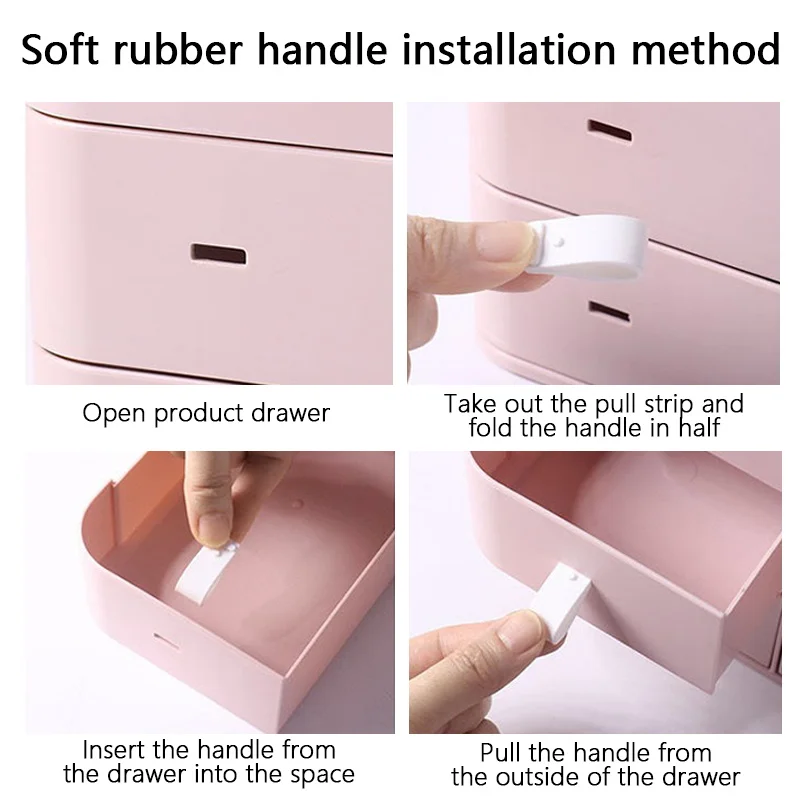 Soft rubber handle installation method

Open product drawer

Take out the pull strip and fold the handle in half

Insert the handle from the drawer into the space

Pull the handle from the outside of the drawer