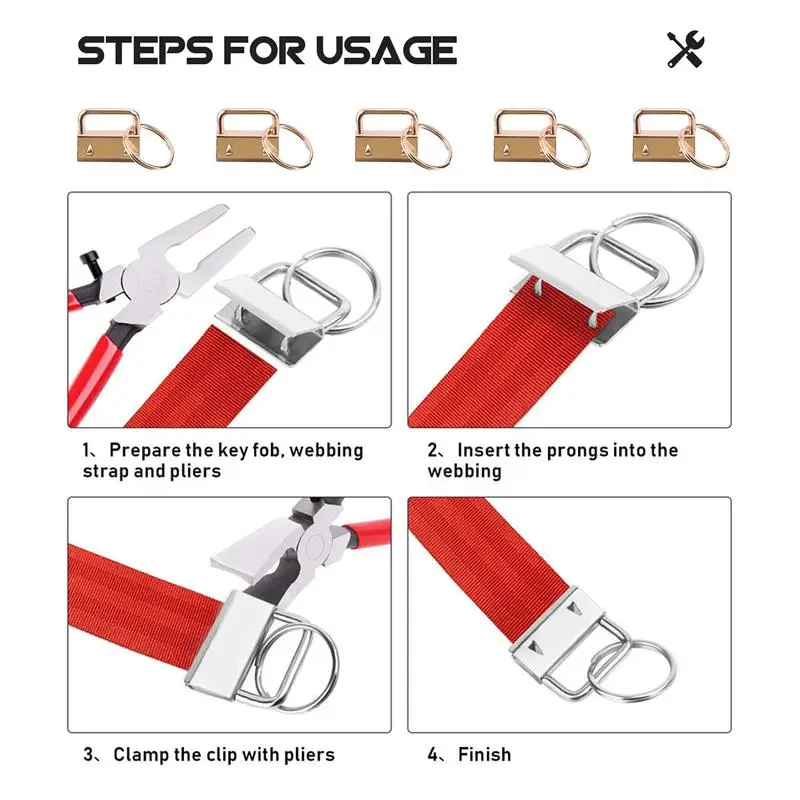 STEPS FOR USAGE

1、Prepare the key fob, webbing strap and pliers

2、Insert the prongs into the webbing

3、Clamp the clip with pliers

4、Finish