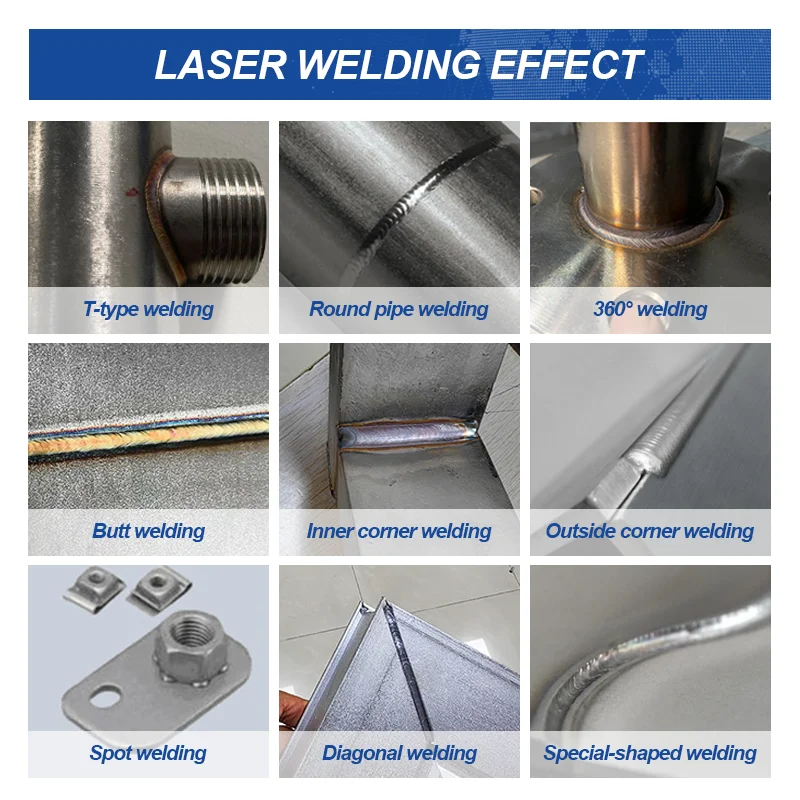 LASER WELDING EFFECT

T-type welding

Round pipe welding

360° welding

Butt welding

Inner corner welding

Outside corner welding

Spot welding

Diagonal welding

Special-shaped welding