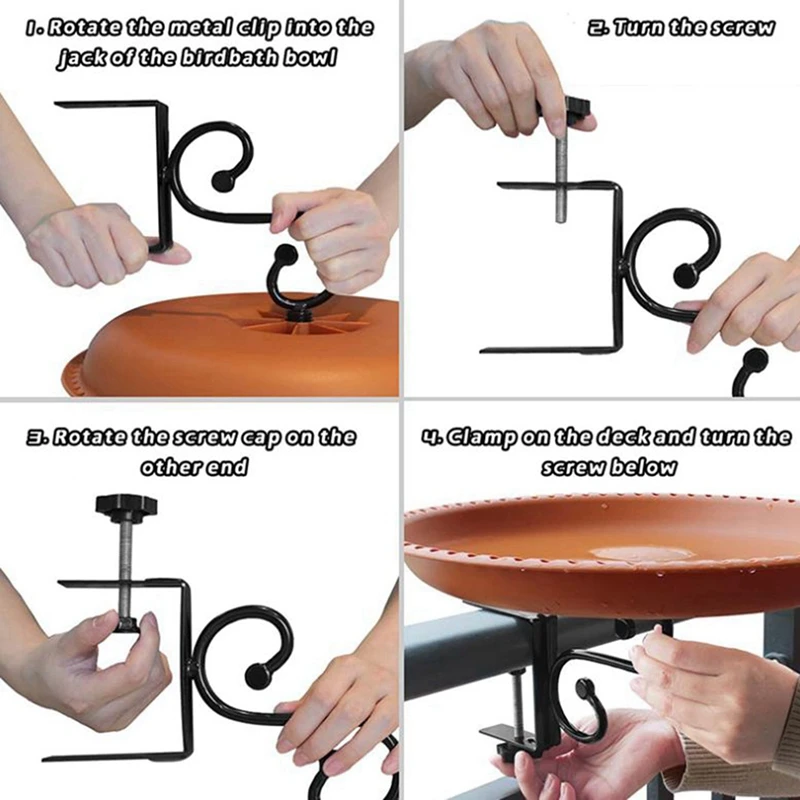 1. Rotate the metal clip into the jack of the birdbath bowl

2. Turn the screw

3. Rotate the screw cap on the other end

4. Clamp on the deck and turn the screw below