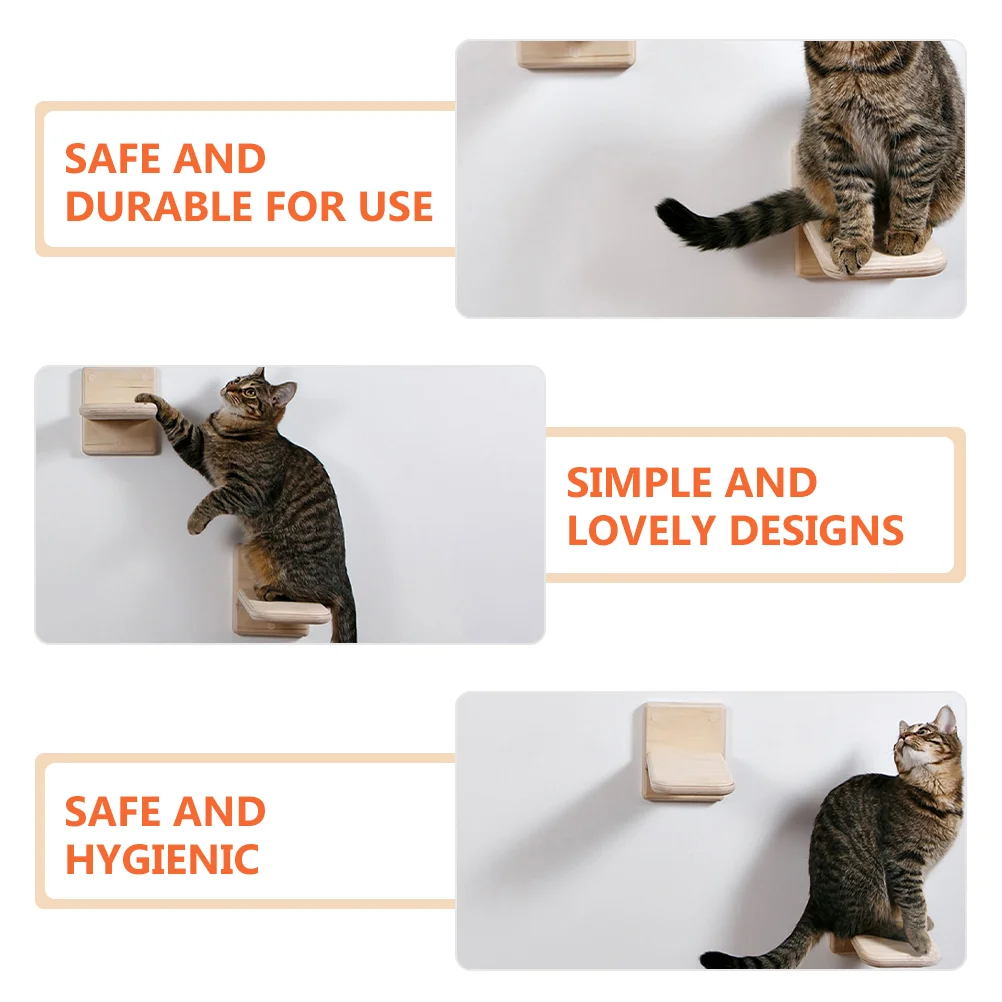 SAFE AND DURABLE FOR USE

SIMPLE AND LOVELY DESIGNS

SAFE AND HYGIENIC