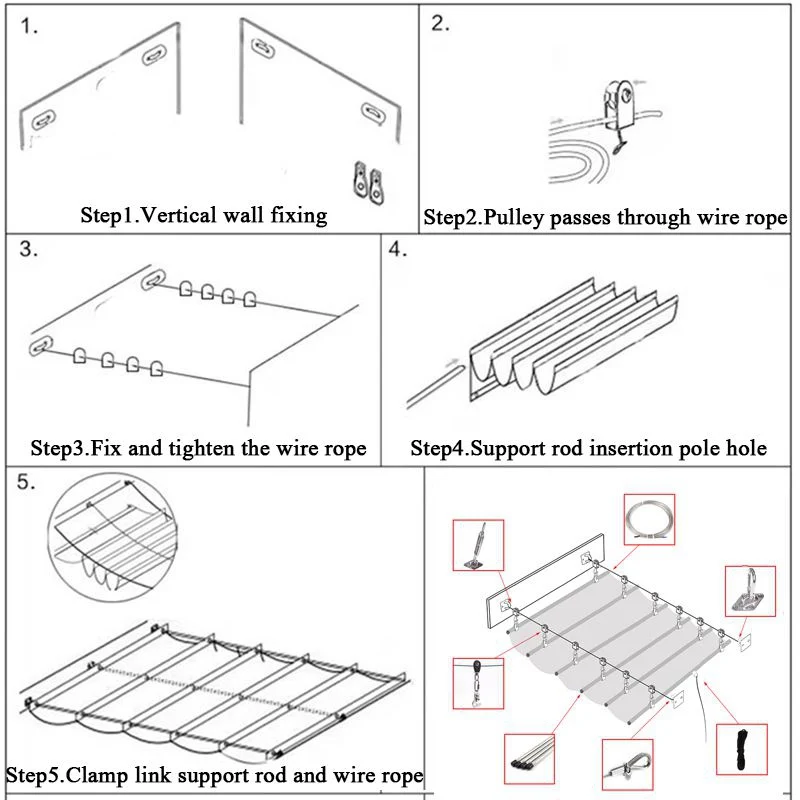 1.

Step1.Vertical wall fixing

2.

Step2.Pulley passes through wire rope

3.

Step3.Fix and tighten the wire rope

4.

Step4.Support rod insertion pole hole

5.

Step5.Clamp link support rod and wire rope