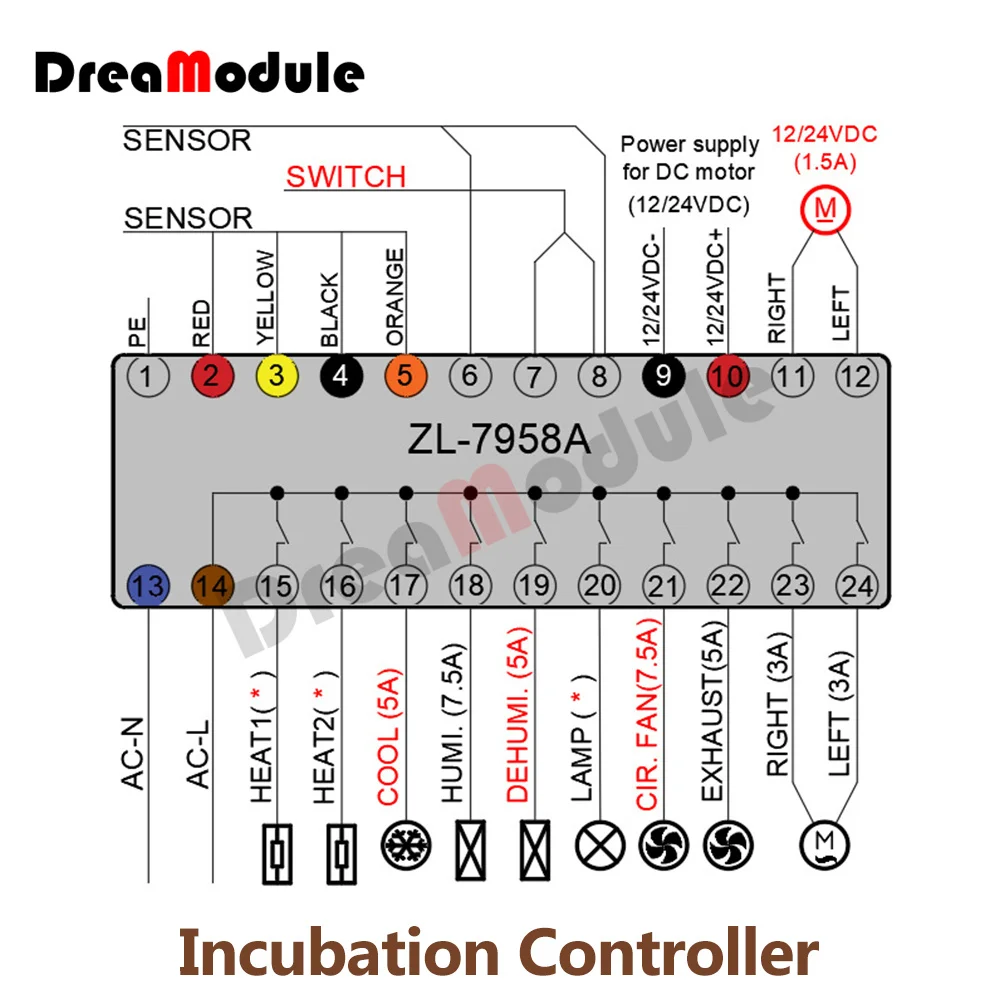 DreaModule

SENSOR
SWITCH
SENSOR

Power supply for DC motor (12/24VDC)

12/24VDC (1.5A)
M

PE
RED
YELLOW
BLACK
ORANGE
12/24VDC-
12/24VDC+
RIGHT
LEFT

1 2 3 4 5 6 7 8 9 10 11 12

ZL-7958A

DreaModule

13 14 15 16 17 18 19 20 21 22 23 24

AC-N
AC-L
HEAT1( * )
HEAT2( * )
COOL (5A)
HUMI. (7.5A)
DEHUMI. (5A)
LAMP ( * )
CIR. FAN(7.5A)
EXHAUST(5A)
RIGHT (3A)
LEFT (3A)

M

Incubation Controller