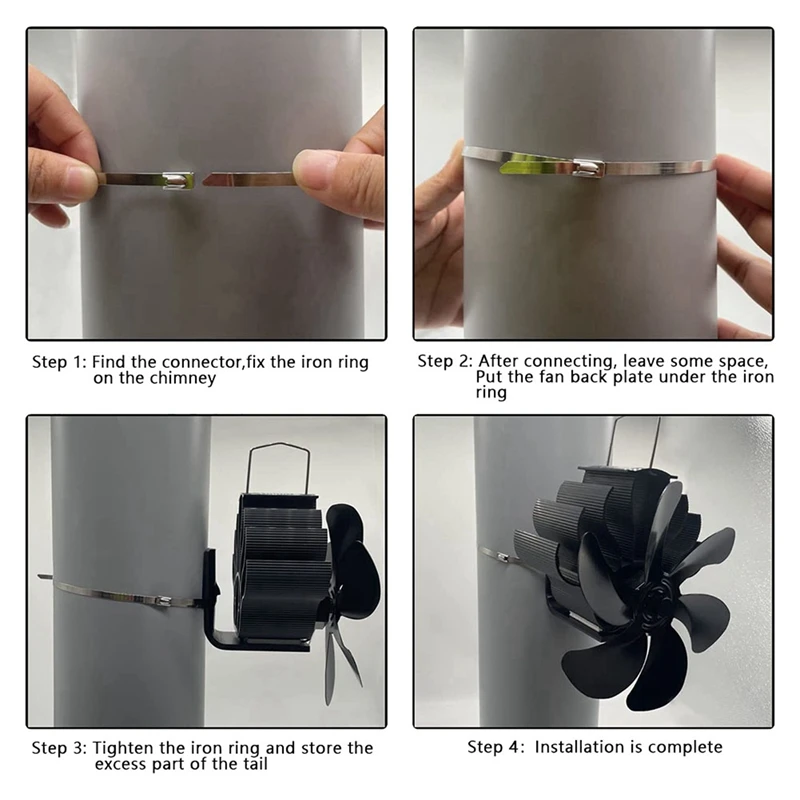 Step 1: Find the connector,fix the iron ring on the chimney

Step 2: After connecting, leave some space, Put the fan back plate under the iron ring

Step 3: Tighten the iron ring and store the excess part of the tail

Step 4: Installation is complete