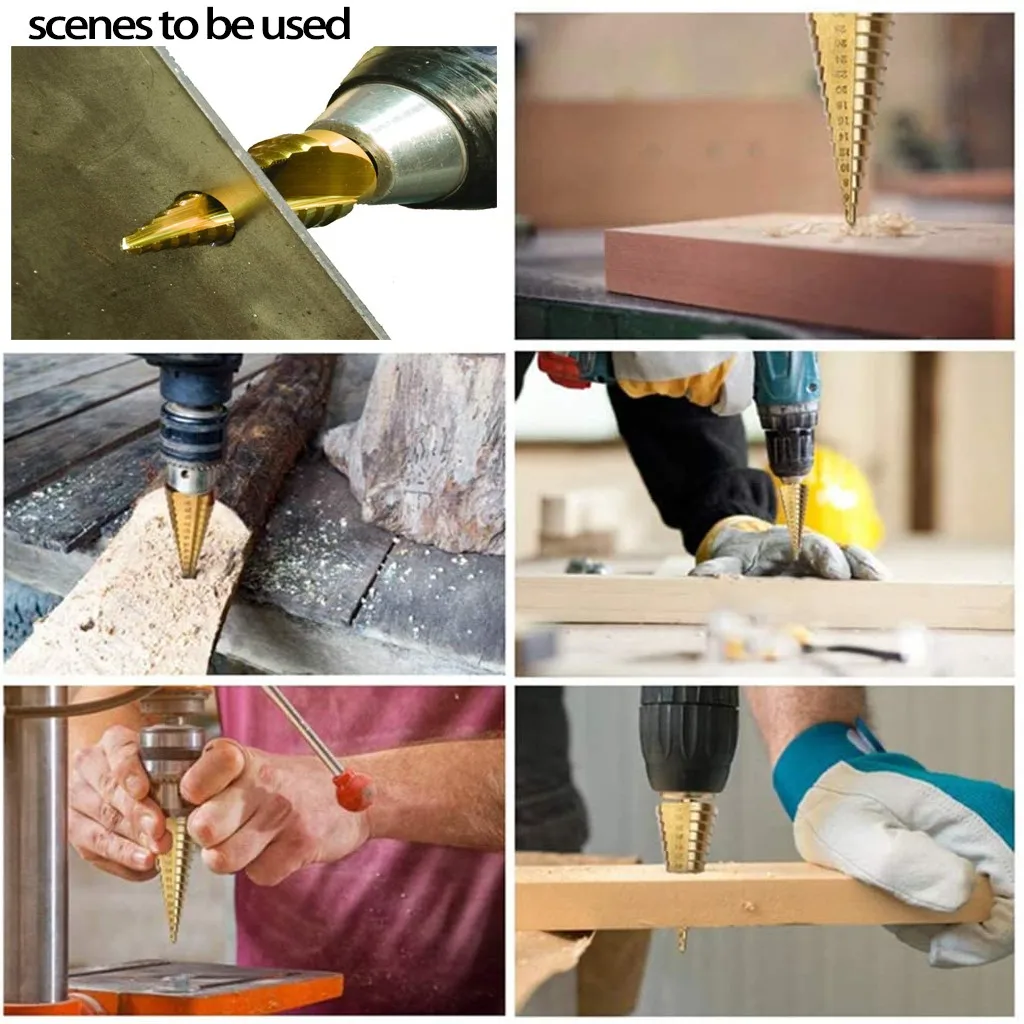 scenes to be used