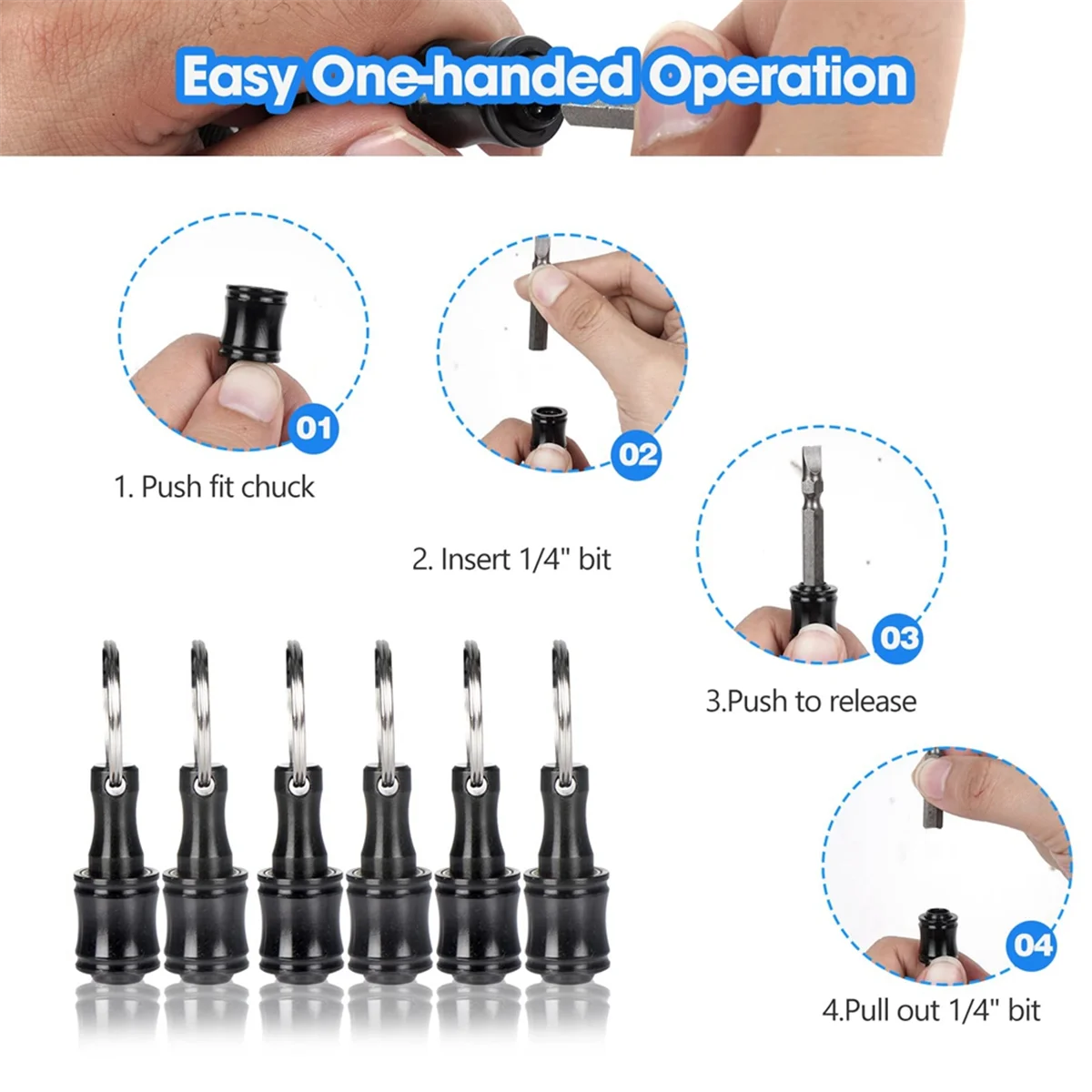 Easy One-handed Operation

01

1. Push fit chuck

02

2. Insert 1/4" bit

03

3.Push to release

04

4.Pull out 1/4" bit