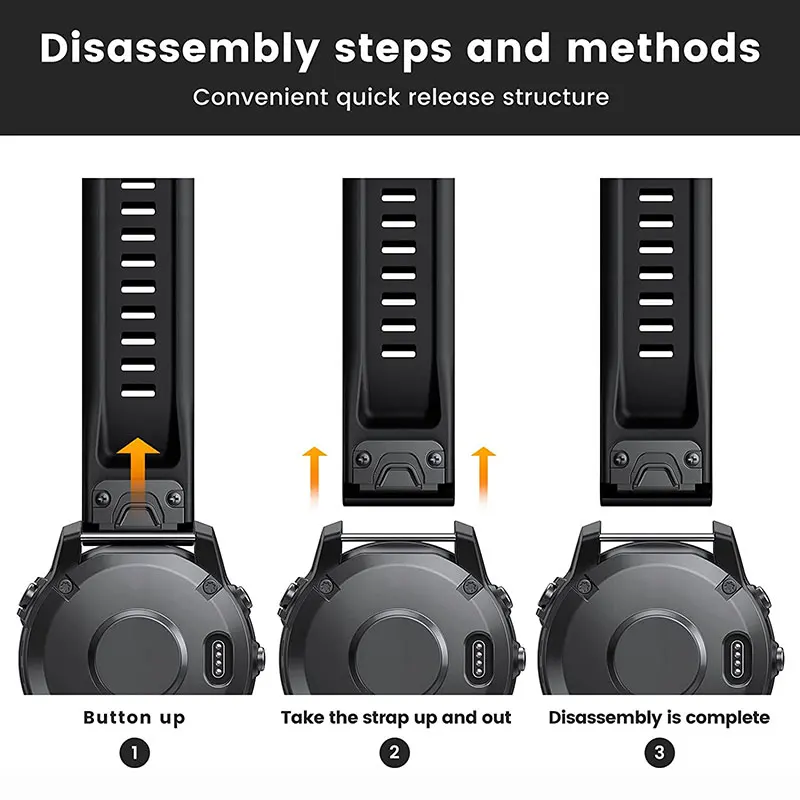 Disassembly steps and methods

Convenient quick release structure

Button up

1

Take the strap up and out

2

Disassembly is complete

3