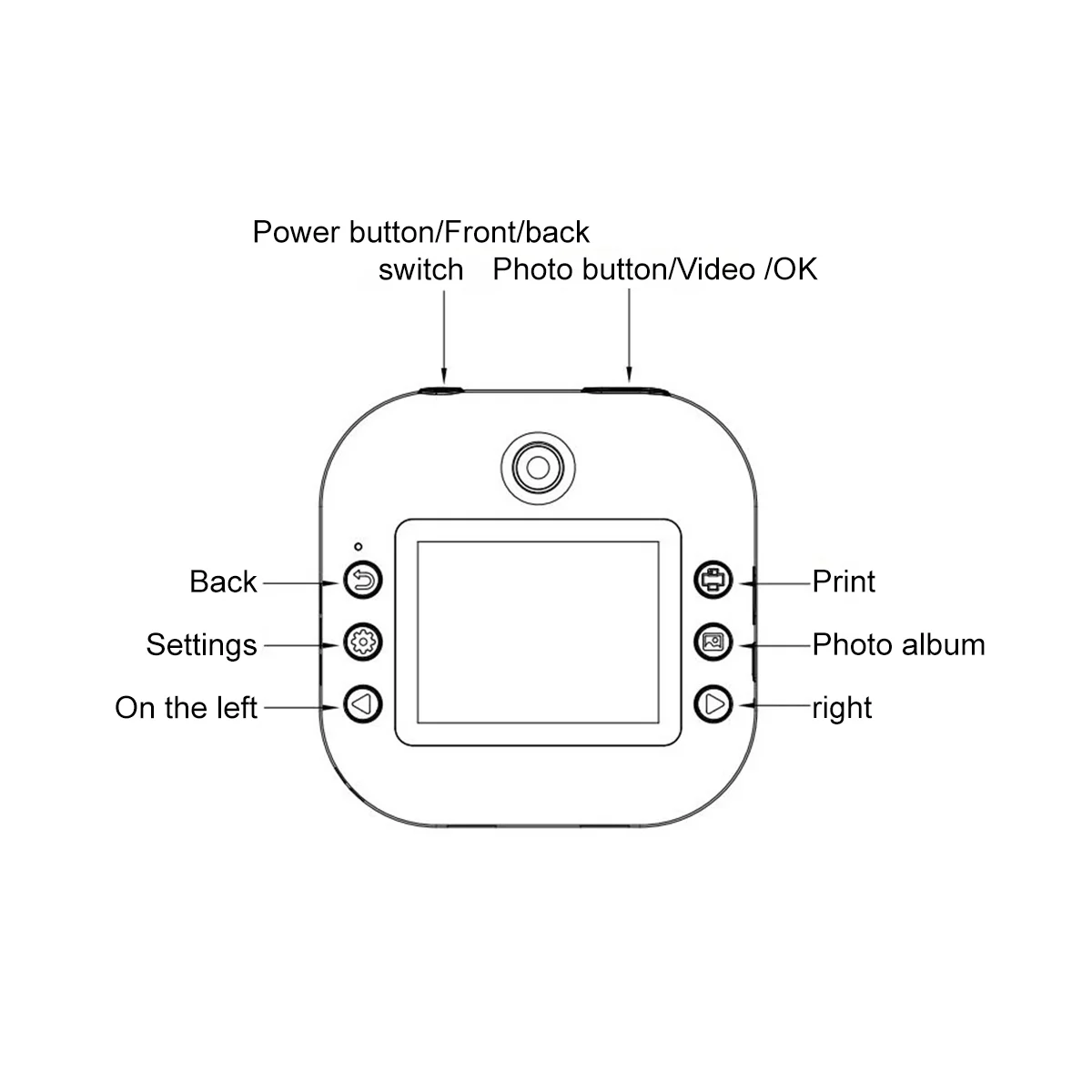 Power button/Front/back switch

Photo button/Video /OK

Back

Settings

On the left

Print

Photo album

right