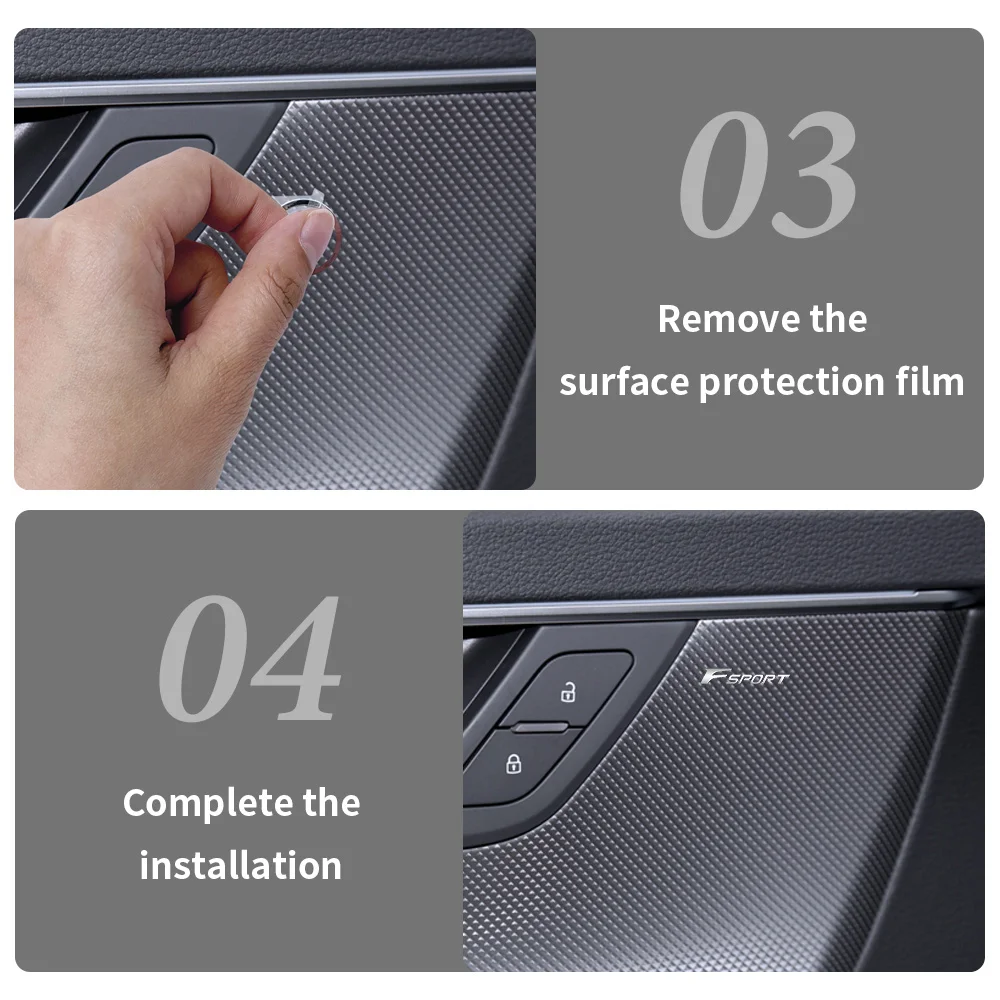 03

Remove the surface protection film

04

Complete the installation

F SPORT