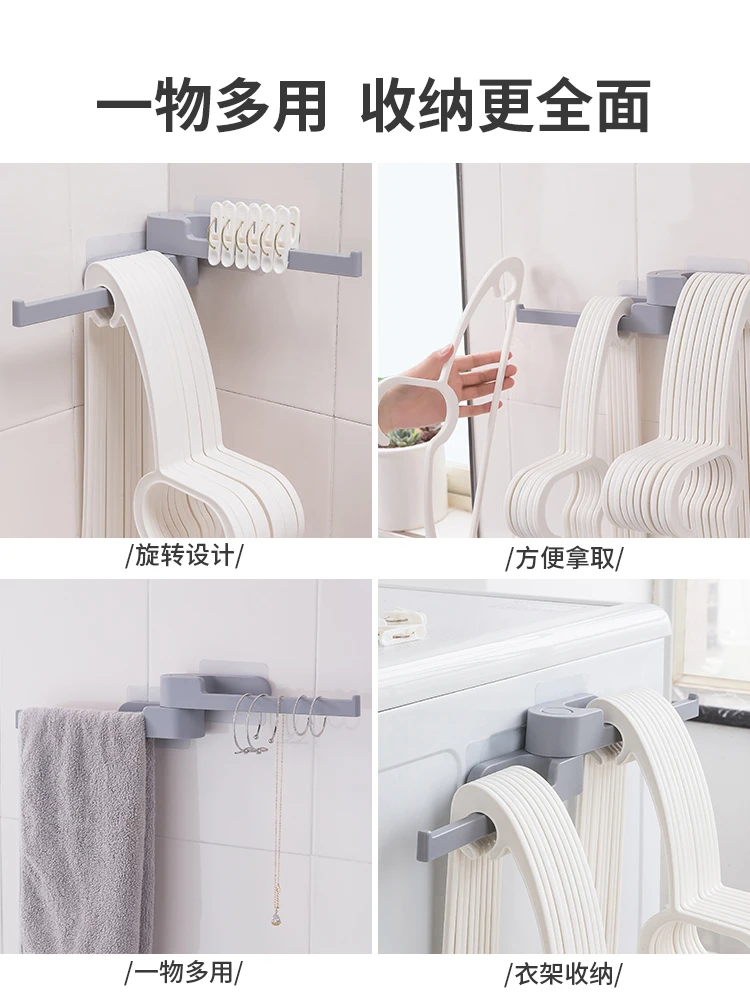 一物多用 收纳更全面

/旋转设计/

/方便拿取/

/一物多用/

/衣架收纳/