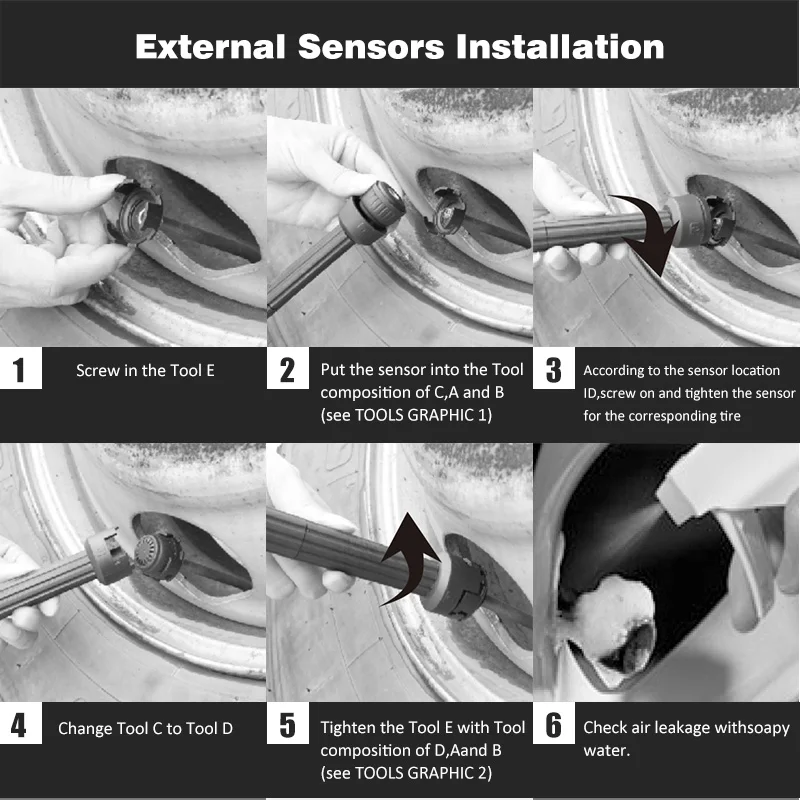 External Sensors Installation

1 Screw in the Tool E

2 Put the sensor into the Tool composition of C,A and B (see TOOLS GRAPHIC 1)

3 According to the sensor location ID,screw on and tighten the sensor for the corresponding tire

4 Change Tool C to Tool D

5 Tighten the Tool E with Tool composition of D,Aand B (see TOOLS GRAPHIC 2)

6 Check air leakage withsoapy water.