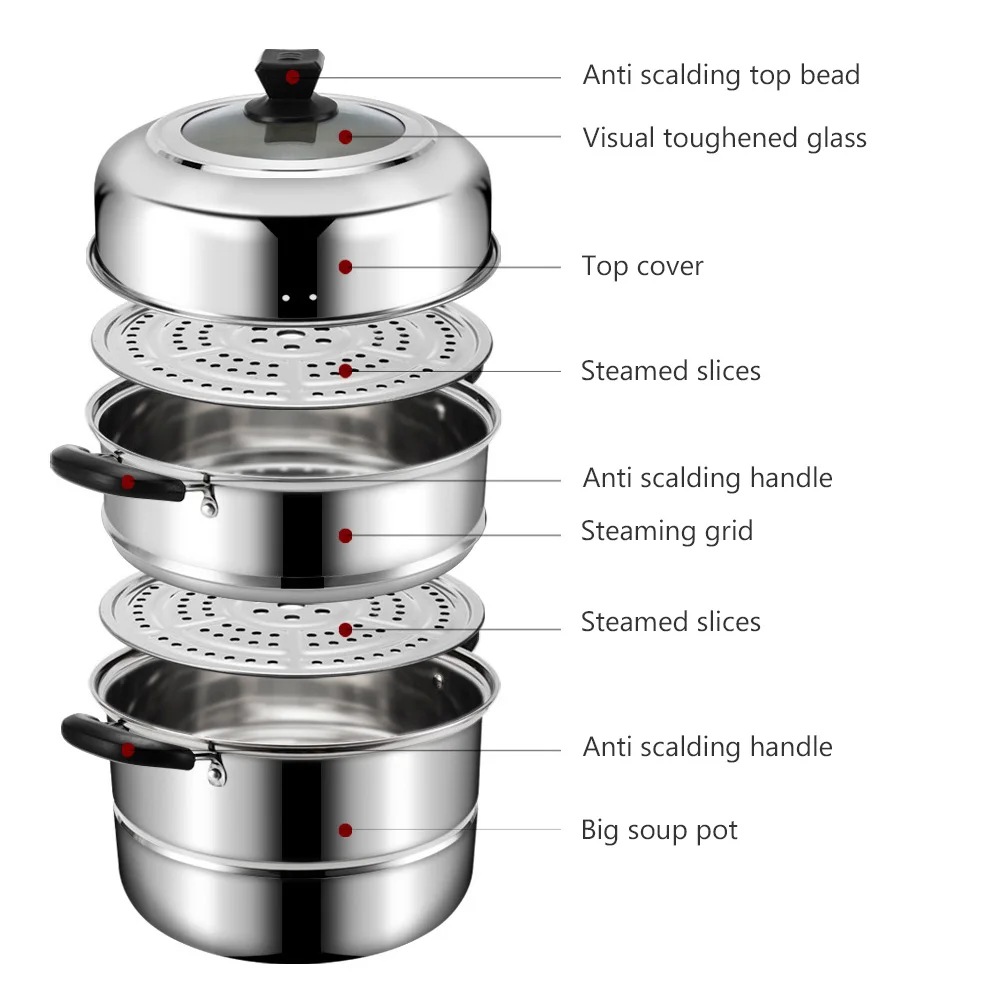 Anti scalding top bead
Visual toughened glass
Top cover
Steamed slices
Anti scalding handle
Steaming grid
Steamed slices
Anti scalding handle
Big soup pot