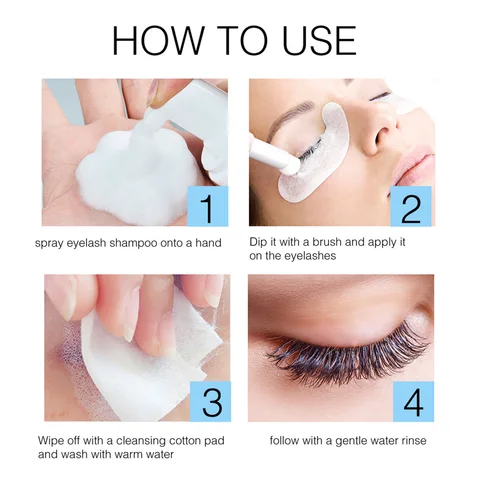 HOW TO USE

1

spray eyelash shampoo onto a hand

2

Dip it with a brush and apply it on the eyelashes

3

Wipe off with a cleansing cotton pad and wash with warm water

4

follow with a gentle water rinse