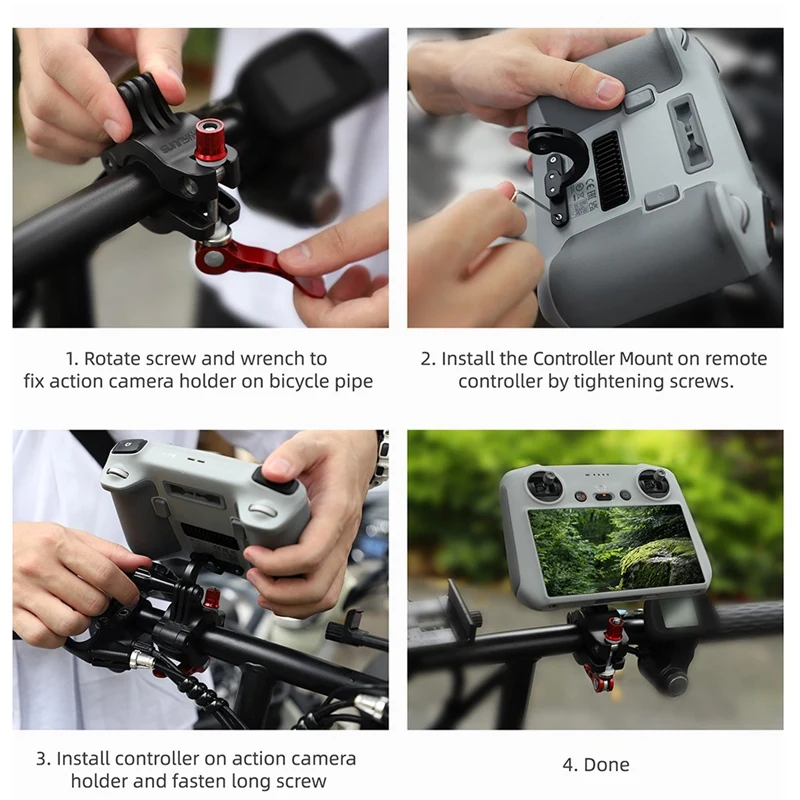 1. Rotate screw and wrench to fix action camera holder on bicycle pipe

2. Install the Controller Mount on remote controller by tightening screws.

3. Install controller on action camera holder and fasten long screw

4. Done