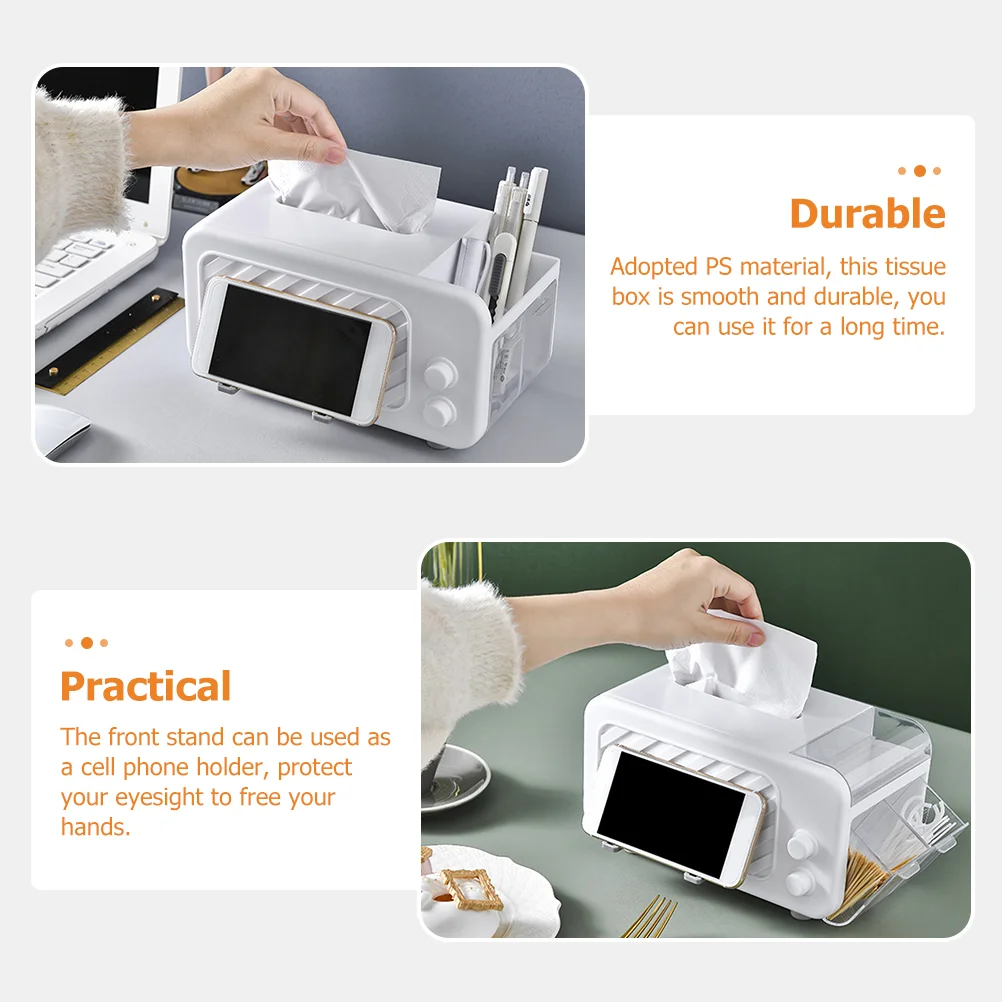 Durable

Adopted PS material, this tissue box is smooth and durable, you can use it for a long time.

Practical

The front stand can be used as a cell phone holder, protect your eyesight to free your hands.