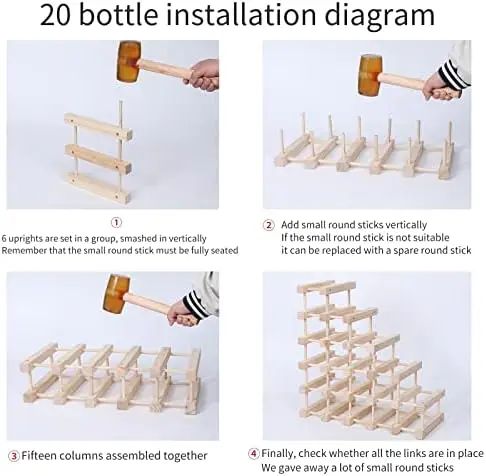 20 bottle installation diagram

①
6 uprights are set in a group, smashed in vertically
Remember that the small round stick must be fully seated

② Add small round sticks vertically
If the small round stick is not suitable
it can be replaced with a spare round stick

③ Fifteen columns assembled together

④ Finally, check whether all the links are in place
We gave away a lot of small round sticks