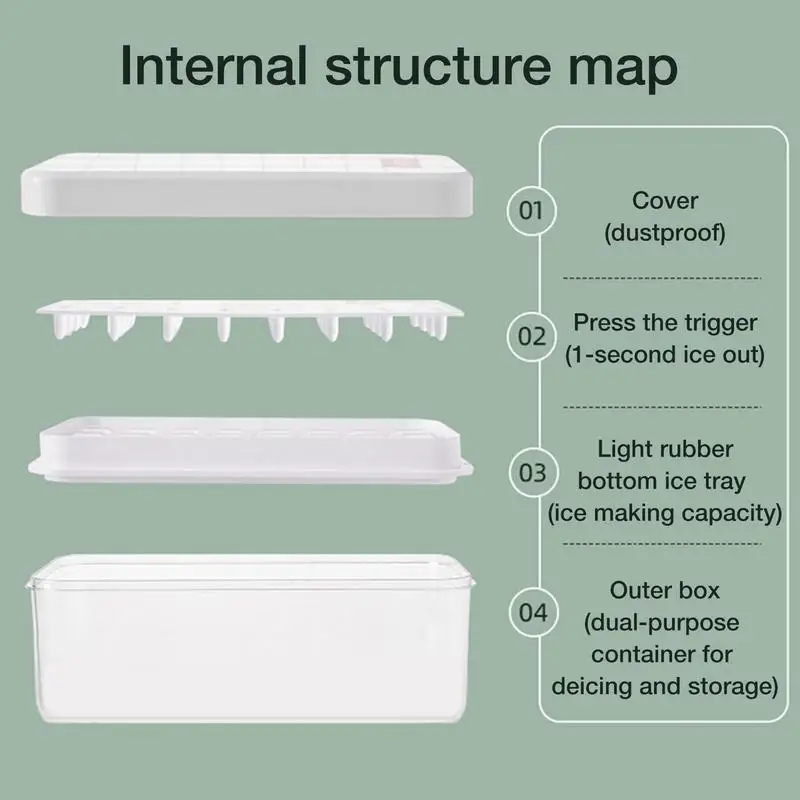 Internal structure map

01 Cover (dustproof)

02 Press the trigger (1-second ice out)

03 Light rubber bottom ice tray (ice making capacity)

04 Outer box (dual-purpose container for deicing and storage)