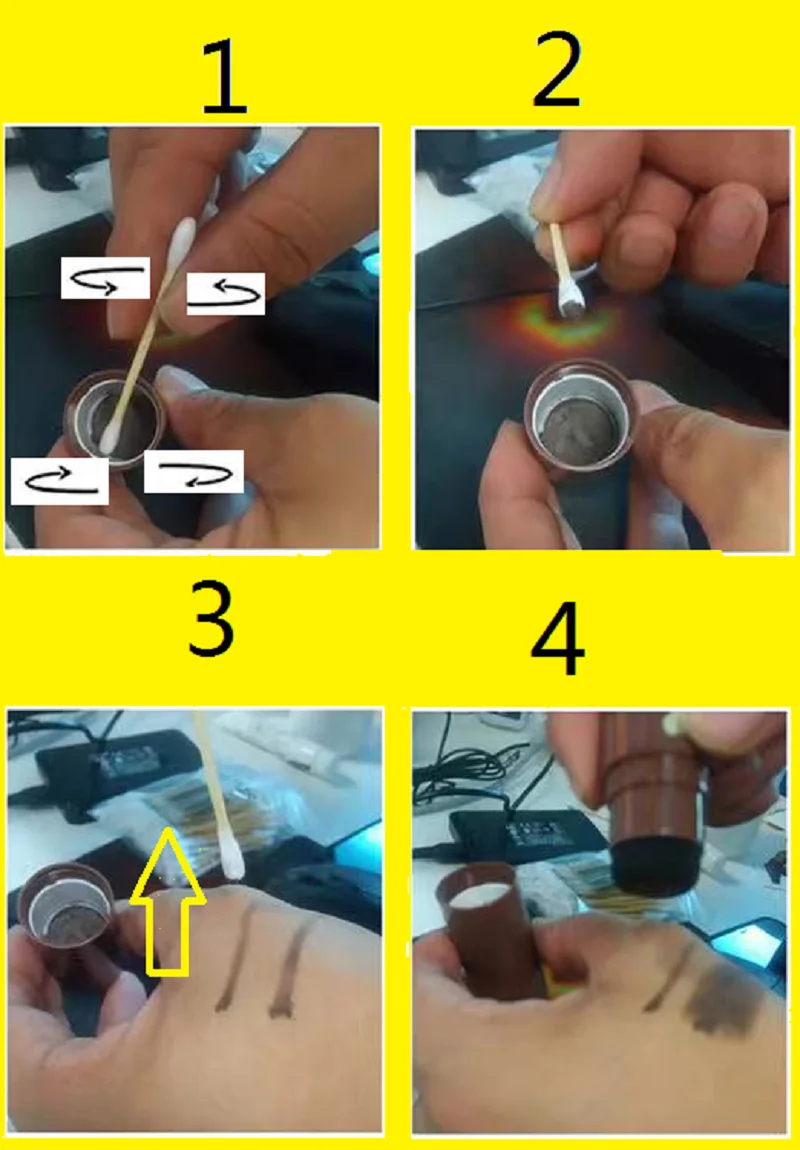 1

2

3

4