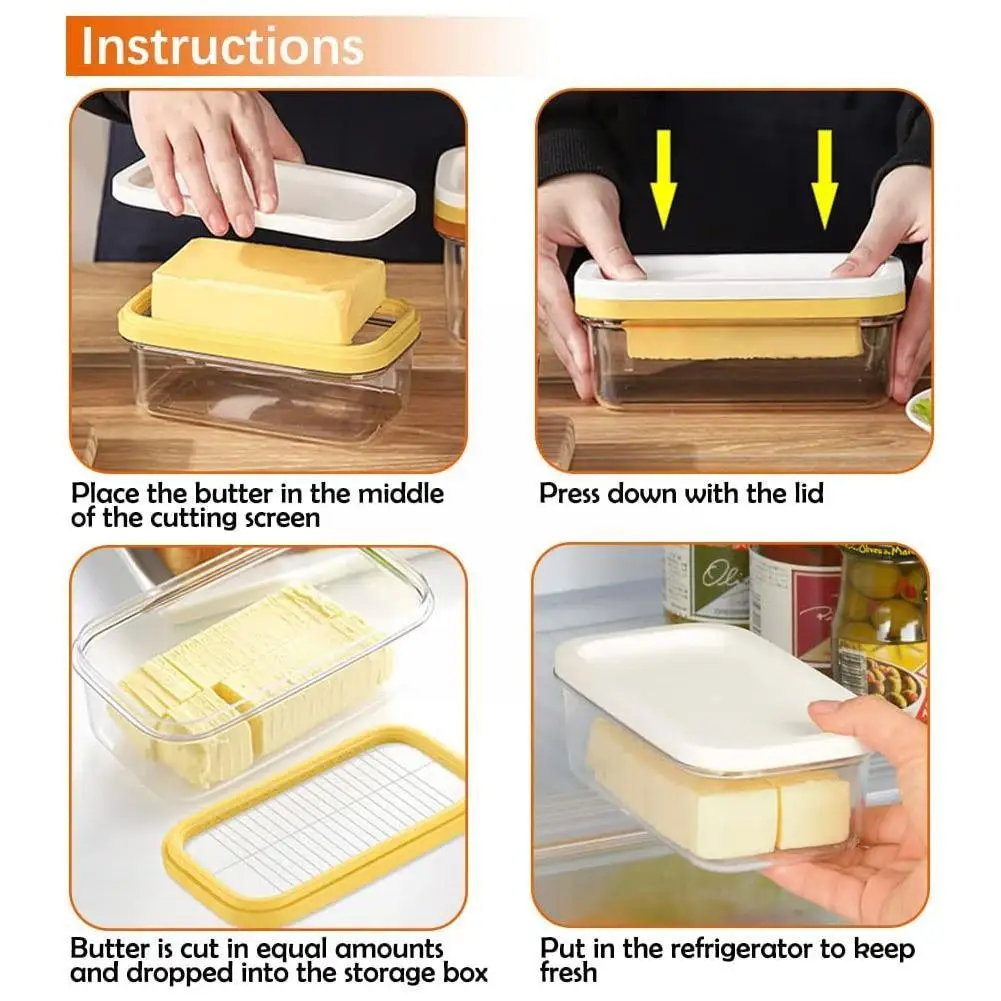 Instructions

Place the butter in the middle of the cutting screen

Press down with the lid

Butter is cut in equal amounts and dropped into the storage box

Put in the refrigerator to keep fresh