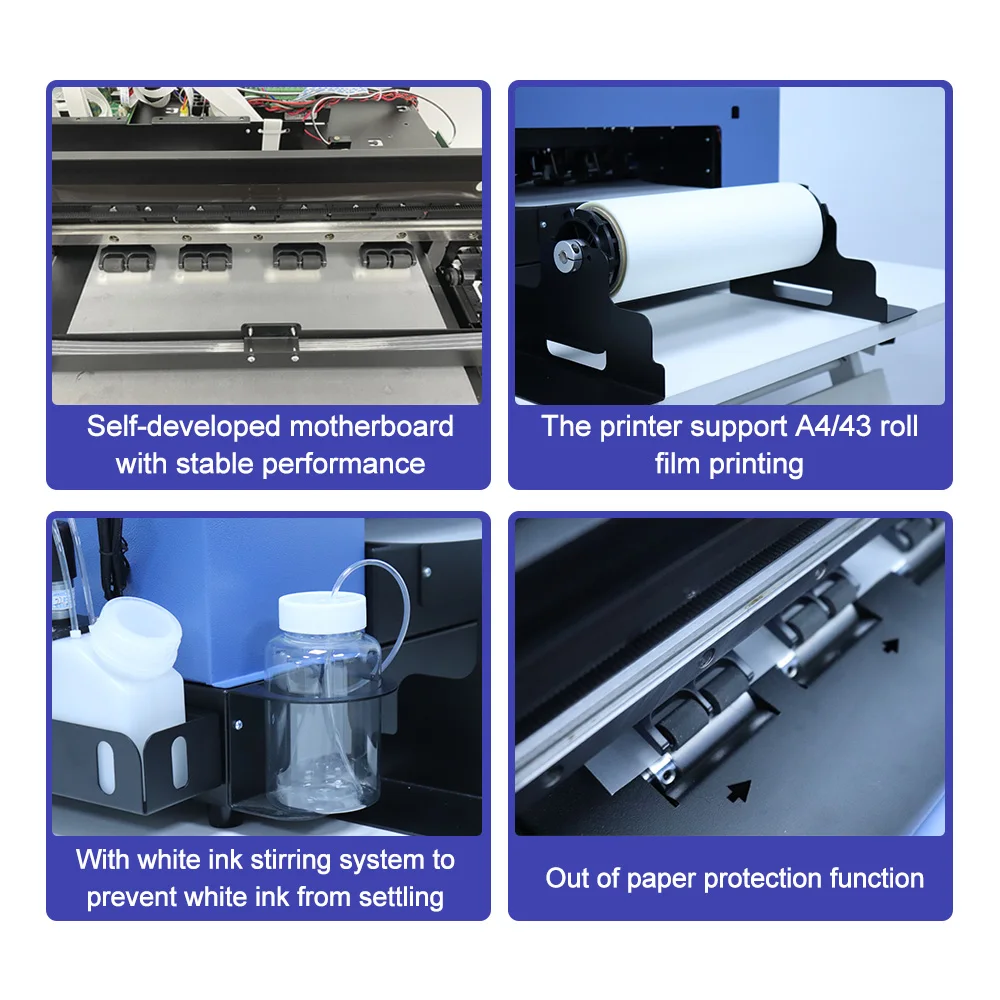 Self-developed motherboard with stable performance

The printer support A4/43 roll film printing

With white ink stirring system to prevent white ink from settling

Out of paper protection function