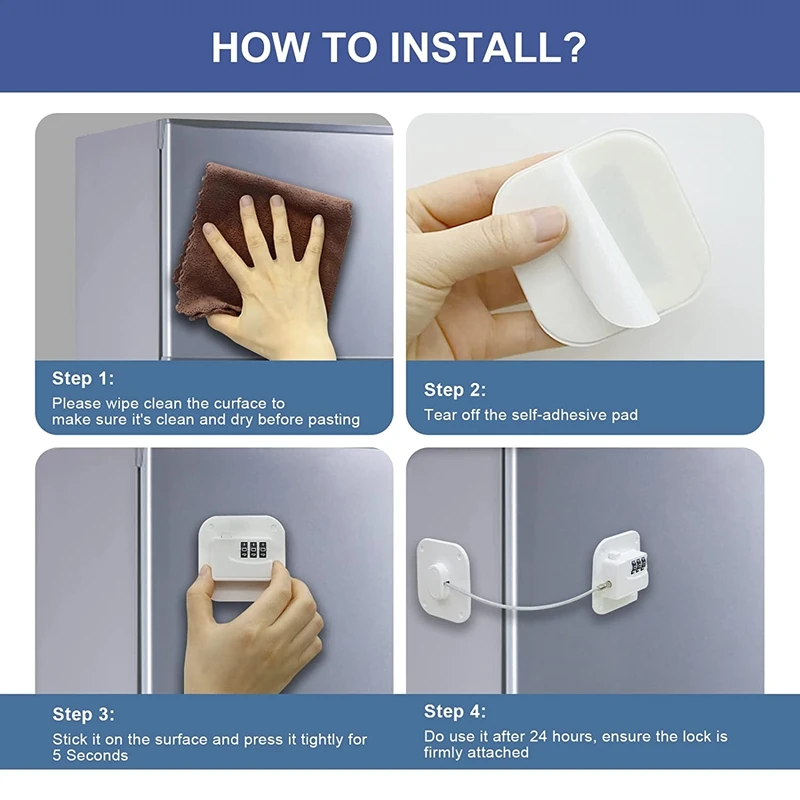 HOW TO INSTALL?

Step 1:
Please wipe clean the curface to make sure it's clean and dry before pasting

Step 2:
Tear off the self-adhesive pad

Step 3:
Stick it on the surface and press it tightly for 5 Seconds

Step 4:
Do use it after 24 hours, ensure the lock is firmly attached