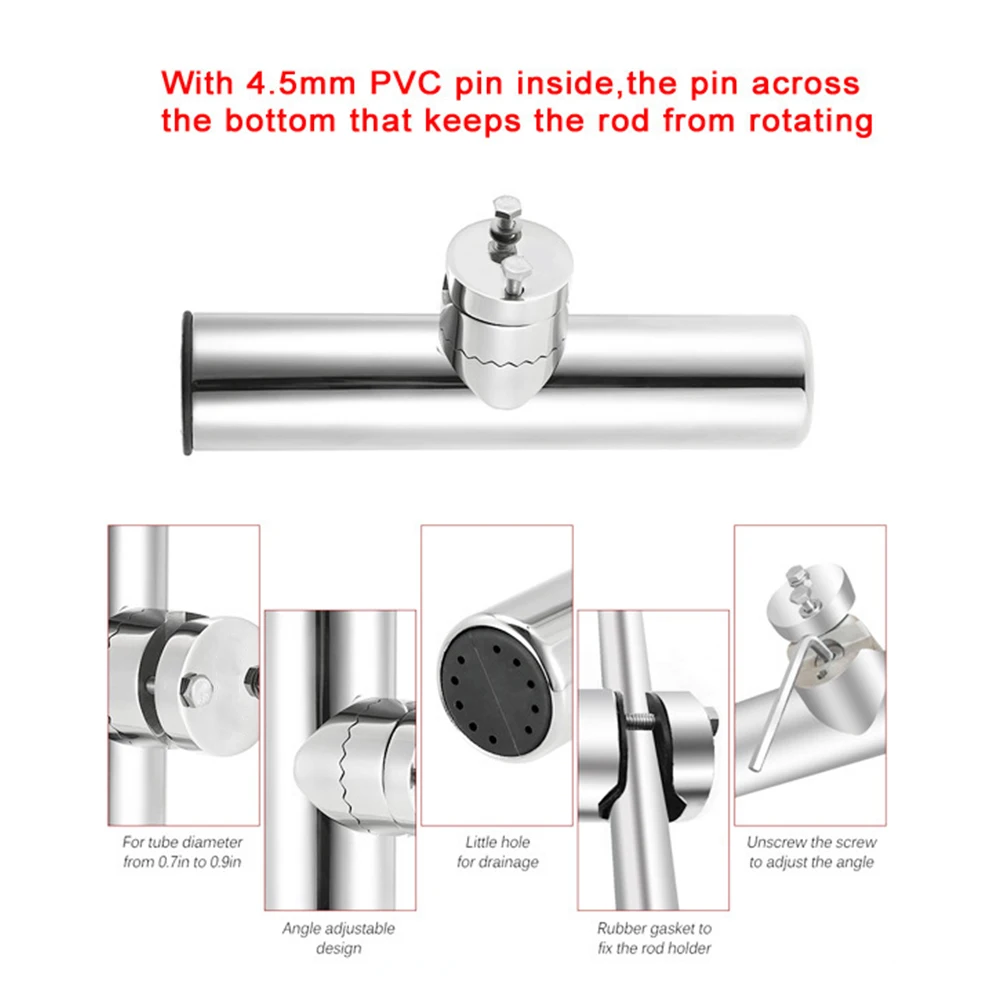 With 4.5mm PVC pin inside,the pin across the bottom that keeps the rod from rotating

For tube diameter from 0.7in to 0.9in

Angle adjustable design

Little hole for drainage

Rubber gasket to fix the rod holder

Unscrew the screw to adjust the angle