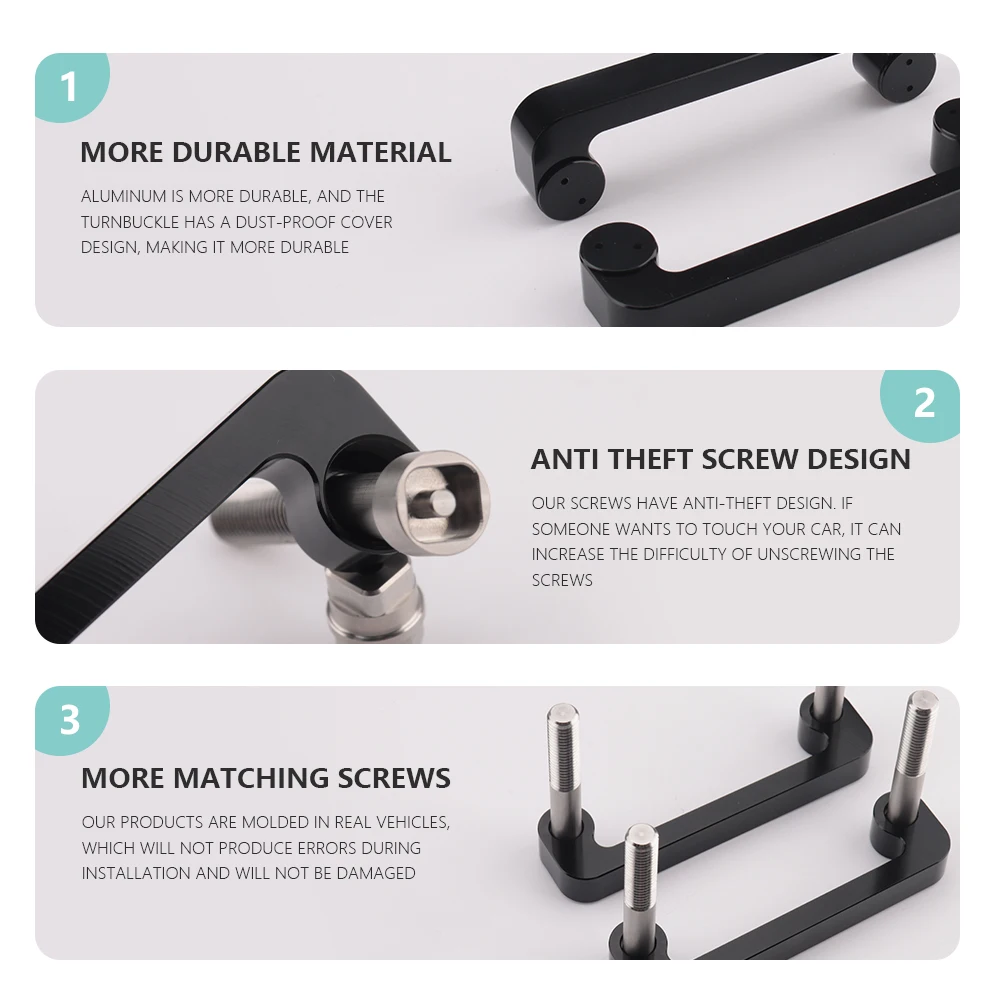 1

MORE DURABLE MATERIAL

ALUMINUM IS MORE DURABLE, AND THE TURNBUCKLE HAS A DUST-PROOF COVER DESIGN, MAKING IT MORE DURABLE

2

ANTI THEFT SCREW DESIGN

OUR SCREWS HAVE ANTI-THEFT DESIGN. IF SOMEONE WANTS TO TOUCH YOUR CAR, IT CAN INCREASE THE DIFFICULTY OF UNSCREWING THE SCREWS

3

MORE MATCHING SCREWS

OUR PRODUCTS ARE MOLDED IN REAL VEHICLES, WHICH WILL NOT PRODUCE ERRORS DURING INSTALLATION AND WILL NOT BE DAMAGED