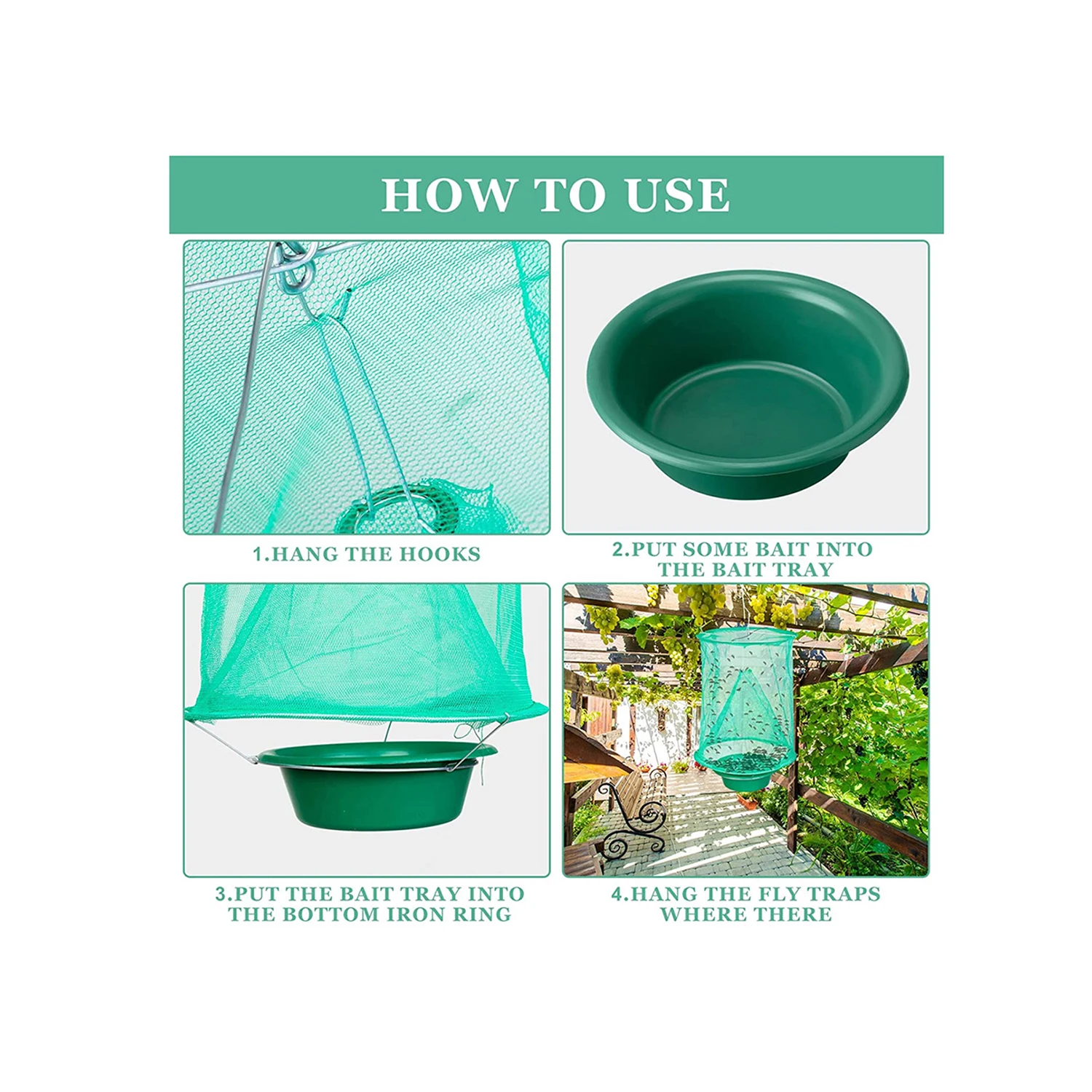 HOW TO USE

1.HANG THE HOOKS

2.PUT SOME BAIT INTO THE BAIT TRAY

3.PUT THE BAIT TRAY INTO THE BOTTOM IRON RING

4.HANG THE FLY TRAPS WHERE THERE