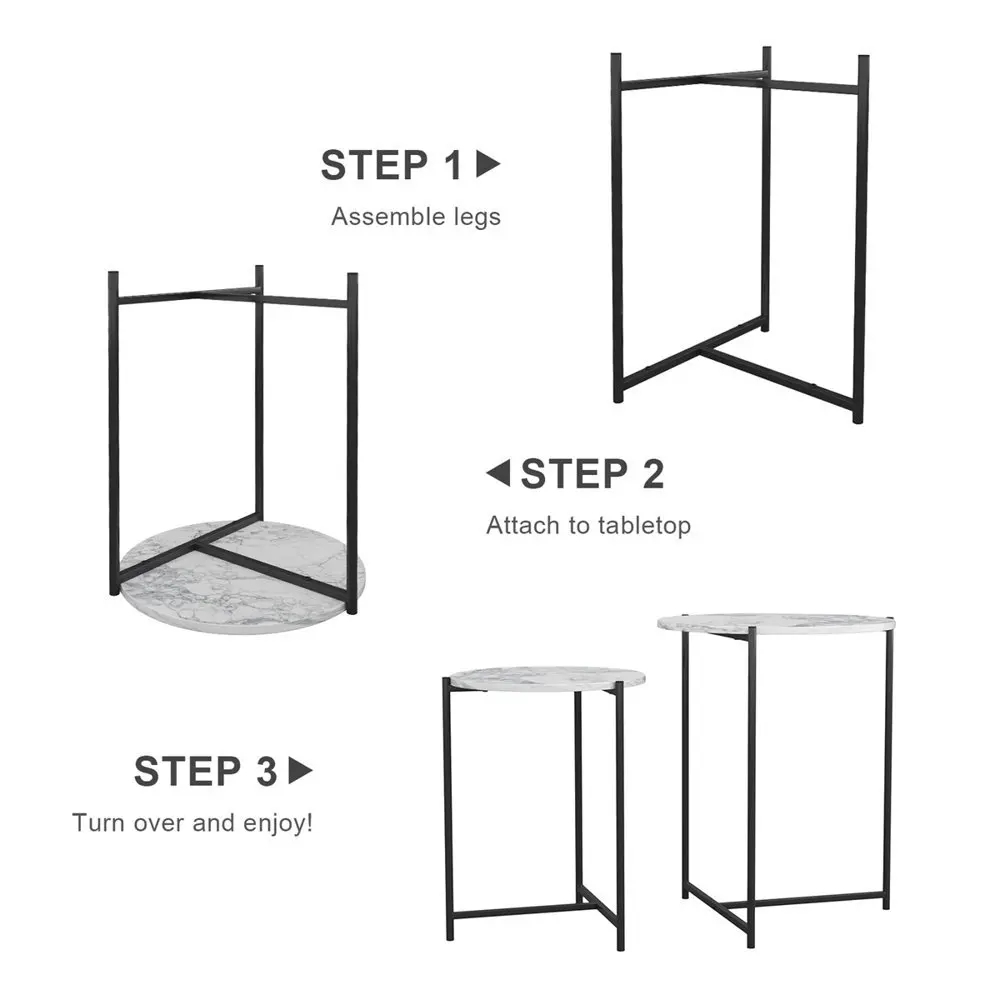 STEP 1 ▶

Assemble legs

◀ STEP 2

Attach to tabletop

STEP 3 ▶

Turn over and enjoy!