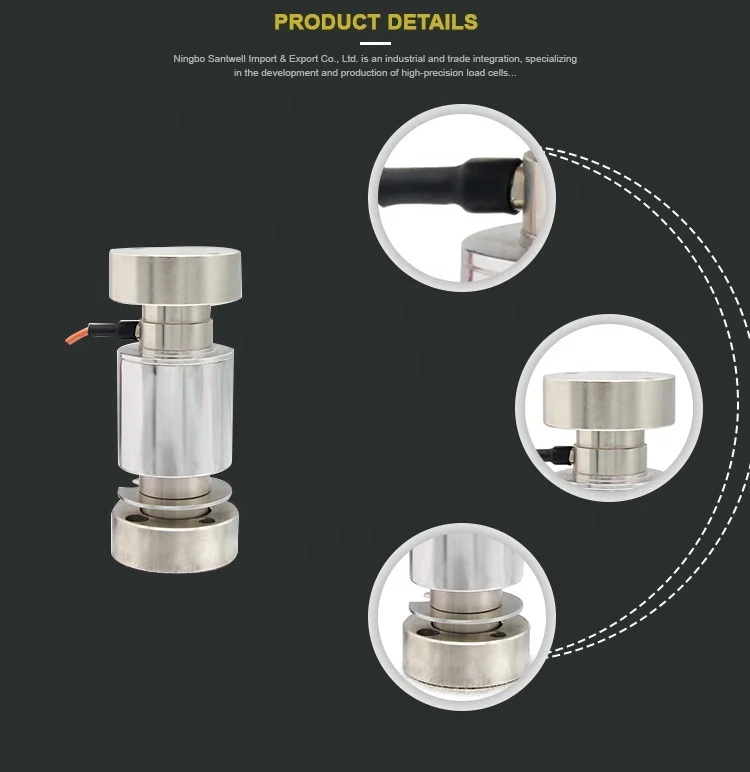 PRODUCT DETAILS

Ningbo Santwell Import & Export Co., Ltd. is an industrial and trade integration, specializing in the development and production of high-precision load cells...