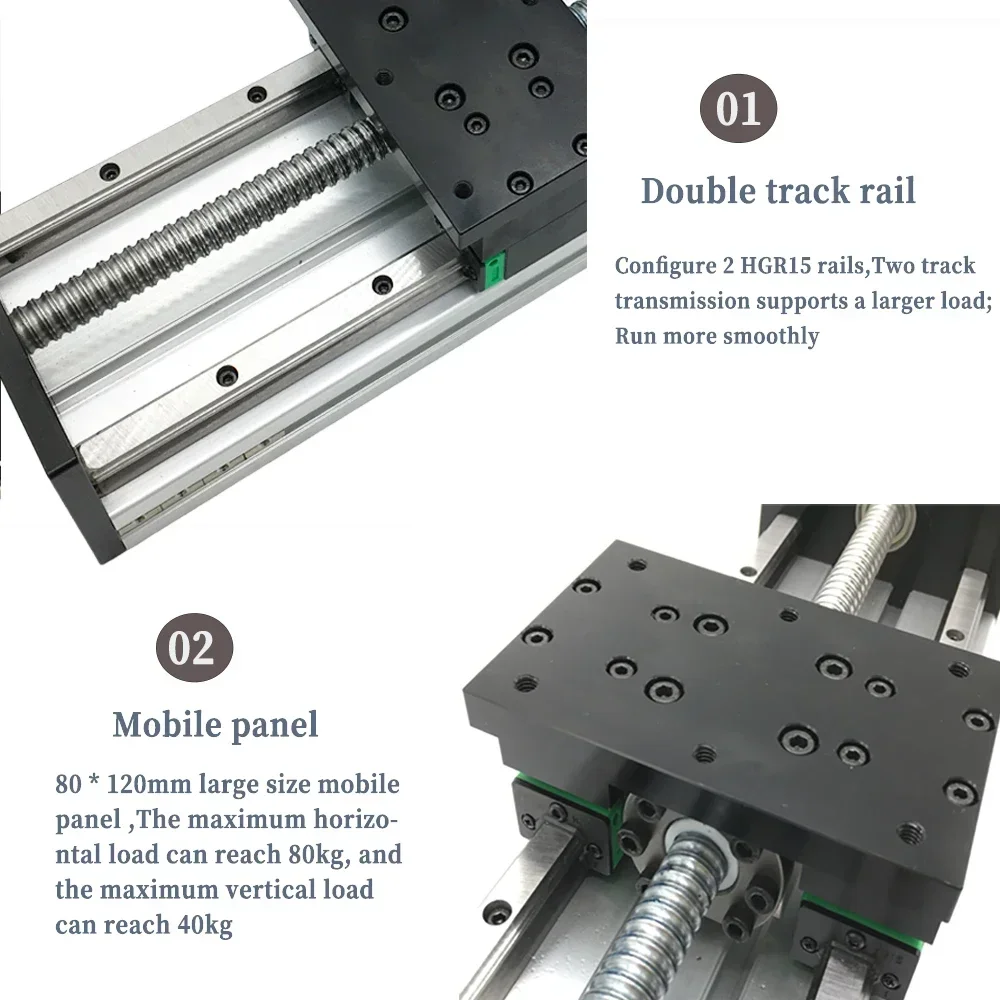 01

Double track rail

Configure 2 HGR15 rails,Two track transmission supports a larger load; Run more smoothly

02

Mobile panel

80 * 120mm large size mobile panel ,The maximum horizontal load can reach 80kg, and the maximum vertical load can reach 40kg