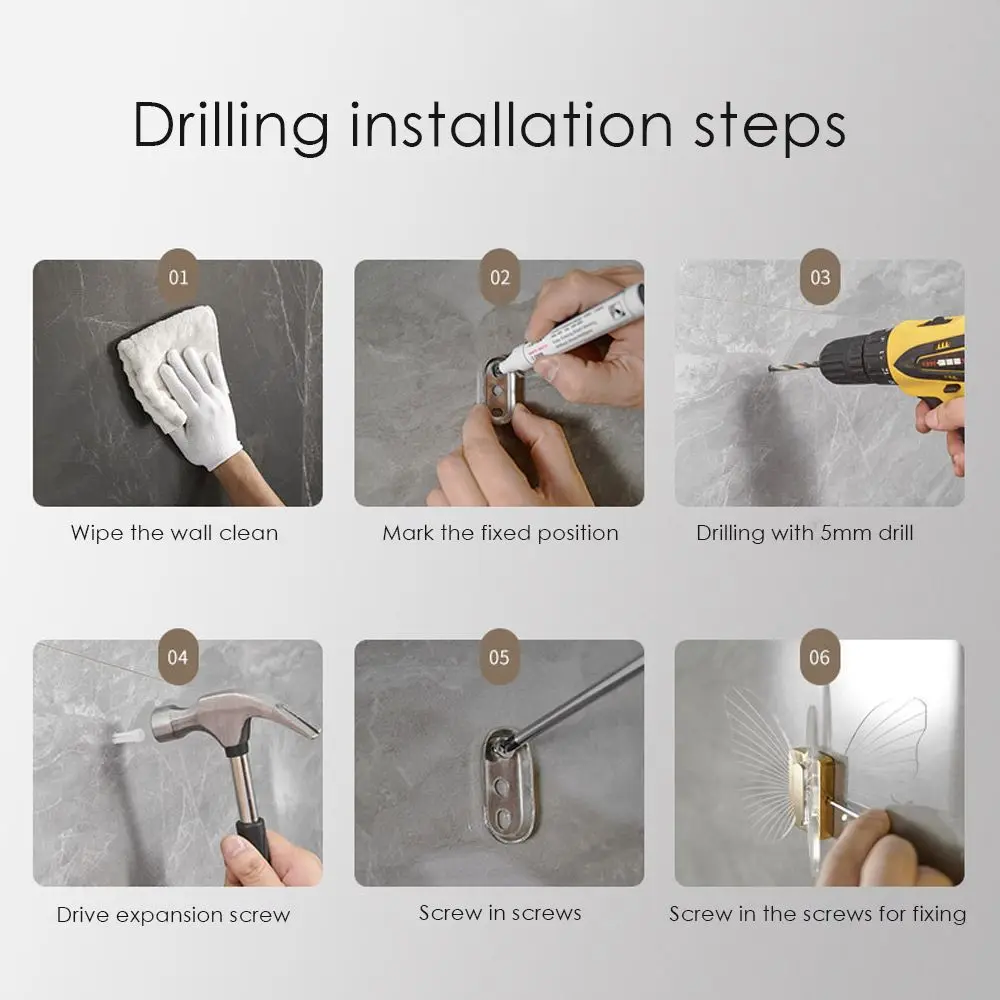 Drilling installation steps

01

Wipe the wall clean

02

Mark the fixed position

03

Drilling with 5mm drill

04

Drive expansion screw

05

Screw in screws

06

Screw in the screws for fixing