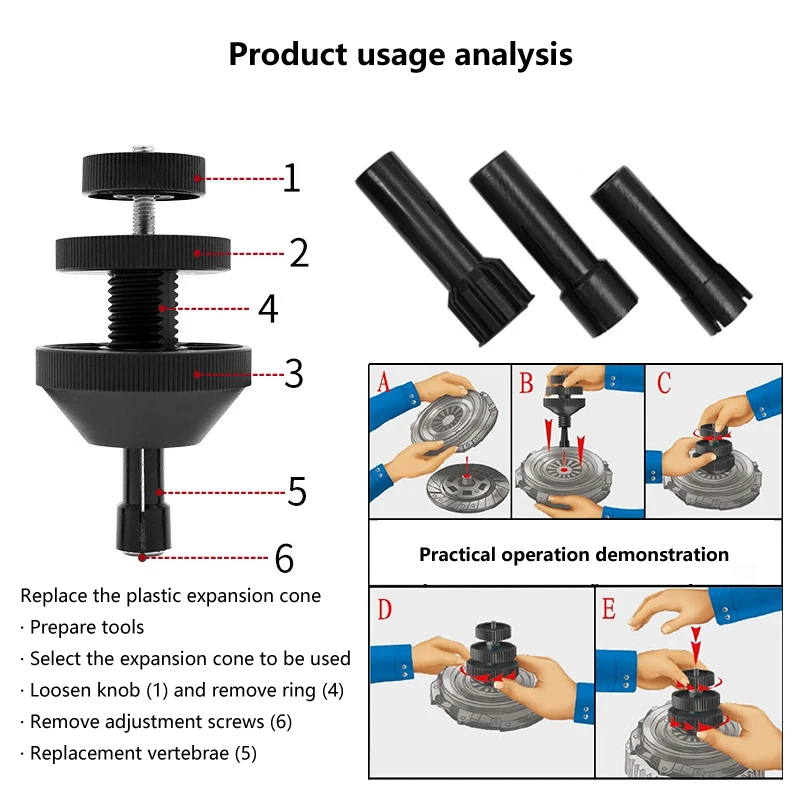 Product usage analysis

1

2

4

3

5

6

Replace the plastic expansion cone

· Prepare tools

· Select the expansion cone to be used

· Loosen knob (1) and remove ring (4)

· Remove adjustment screws (6)

· Replacement vertebrae (5)

A

B

C

Practical operation demonstration

D

E