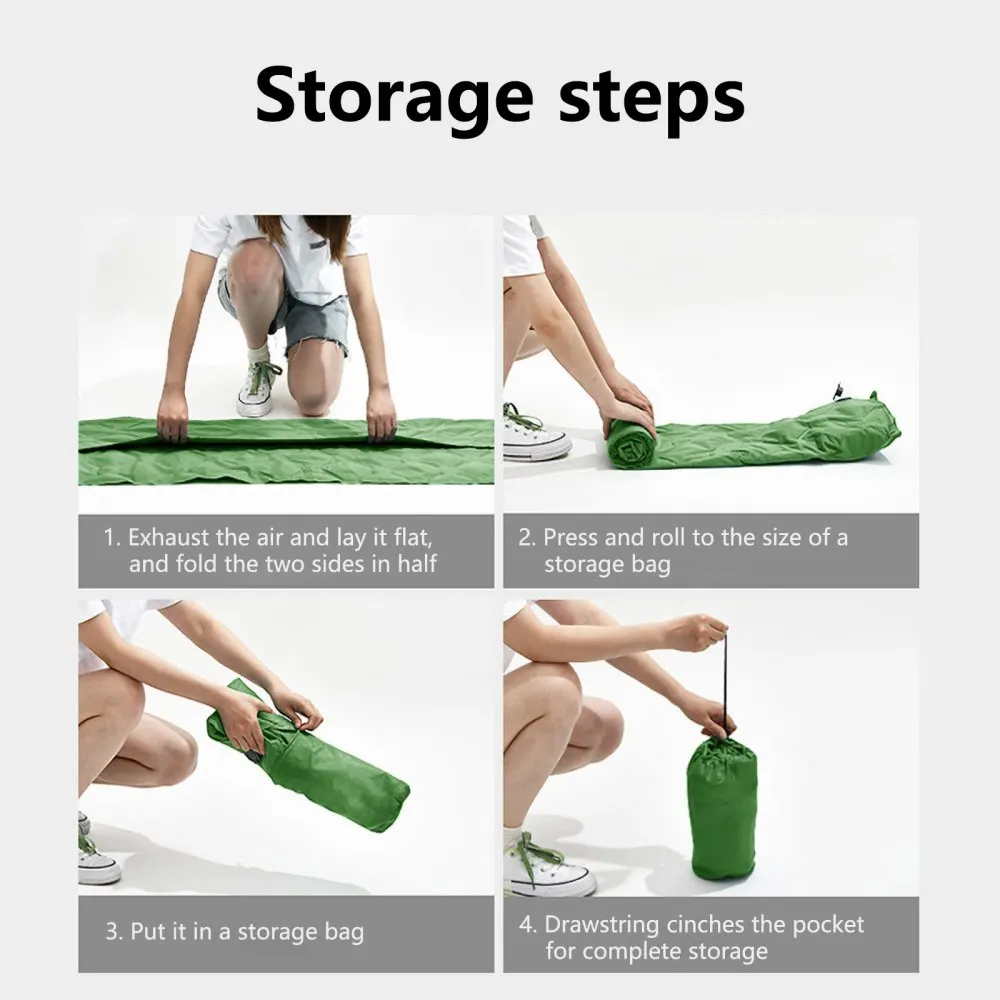 Storage steps

1. Exhaust the air and lay it flat, and fold the two sides in half

2. Press and roll to the size of a storage bag

3. Put it in a storage bag

4. Drawstring cinches the pocket for complete storage