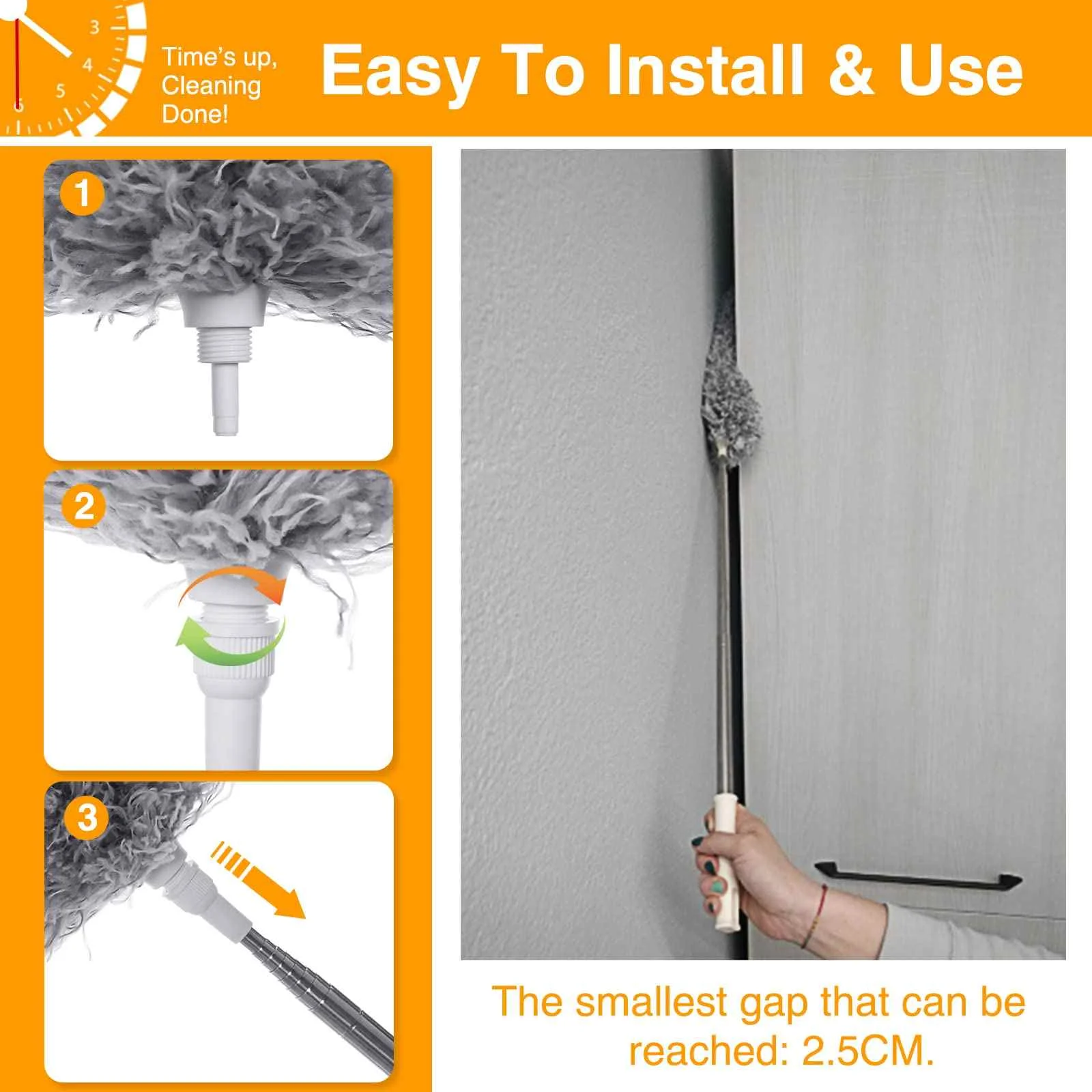 3
4
5
6

Time's up, Cleaning Done!

Easy To Install & Use

1

2

3

The smallest gap that can be reached: 2.5CM.