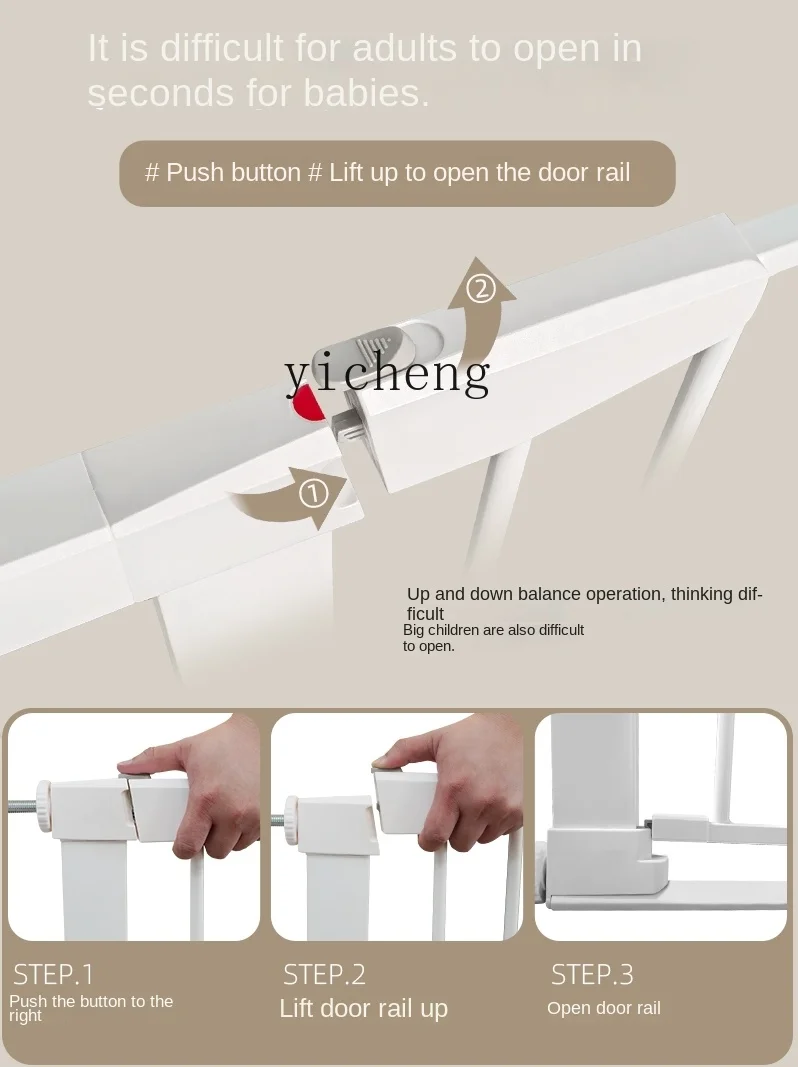 It is difficult for adults to open in seconds for babies.

# Push button # Lift up to open the door rail

②

yicheng

①

Up and down balance operation, thinking difficult

Big children are also difficult to open.

STEP.1
Push the button to the right

STEP.2
Lift door rail up

STEP.3
Open door rail