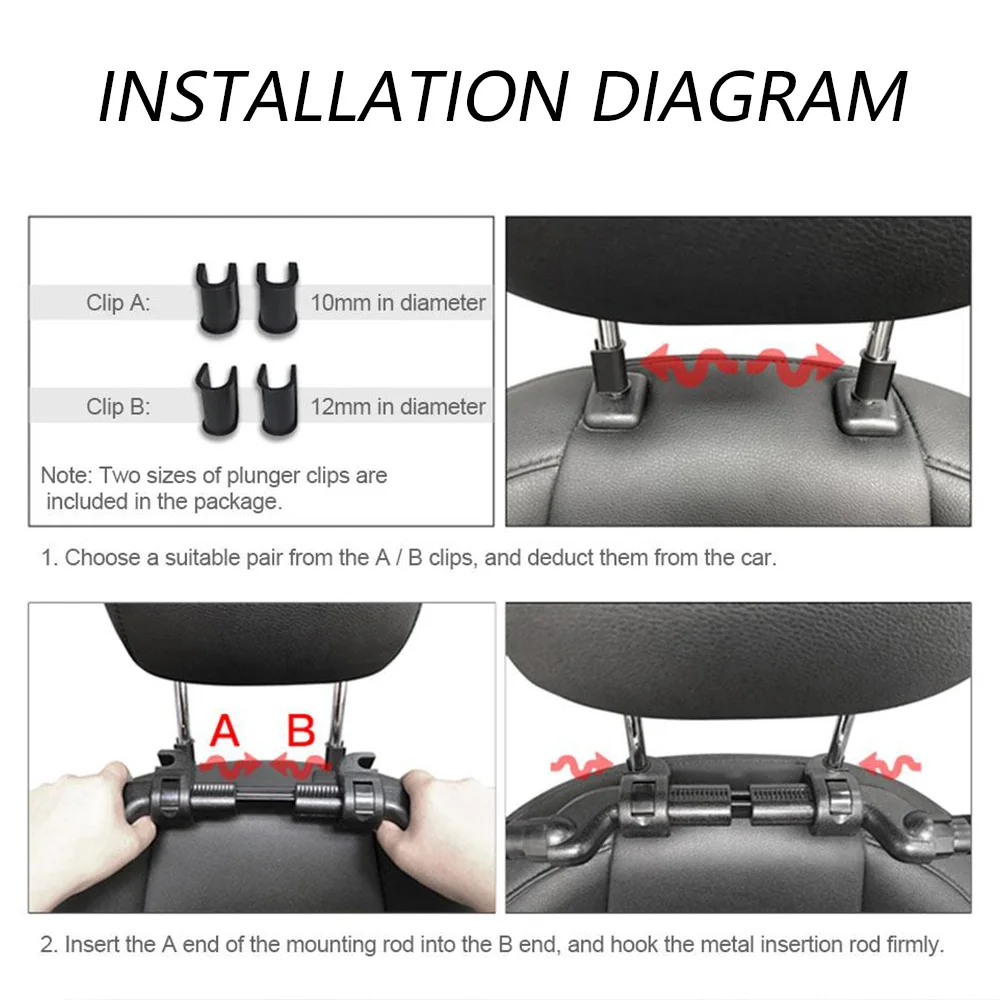 INSTALLATION DIAGRAM

Clip A: 10mm in diameter

Clip B: 12mm in diameter

Note: Two sizes of plunger clips are included in the package.

1. Choose a suitable pair from the A / B clips, and deduct them from the car.

A B

2. Insert the A end of the mounting rod into the B end, and hook the metal insertion rod firmly.